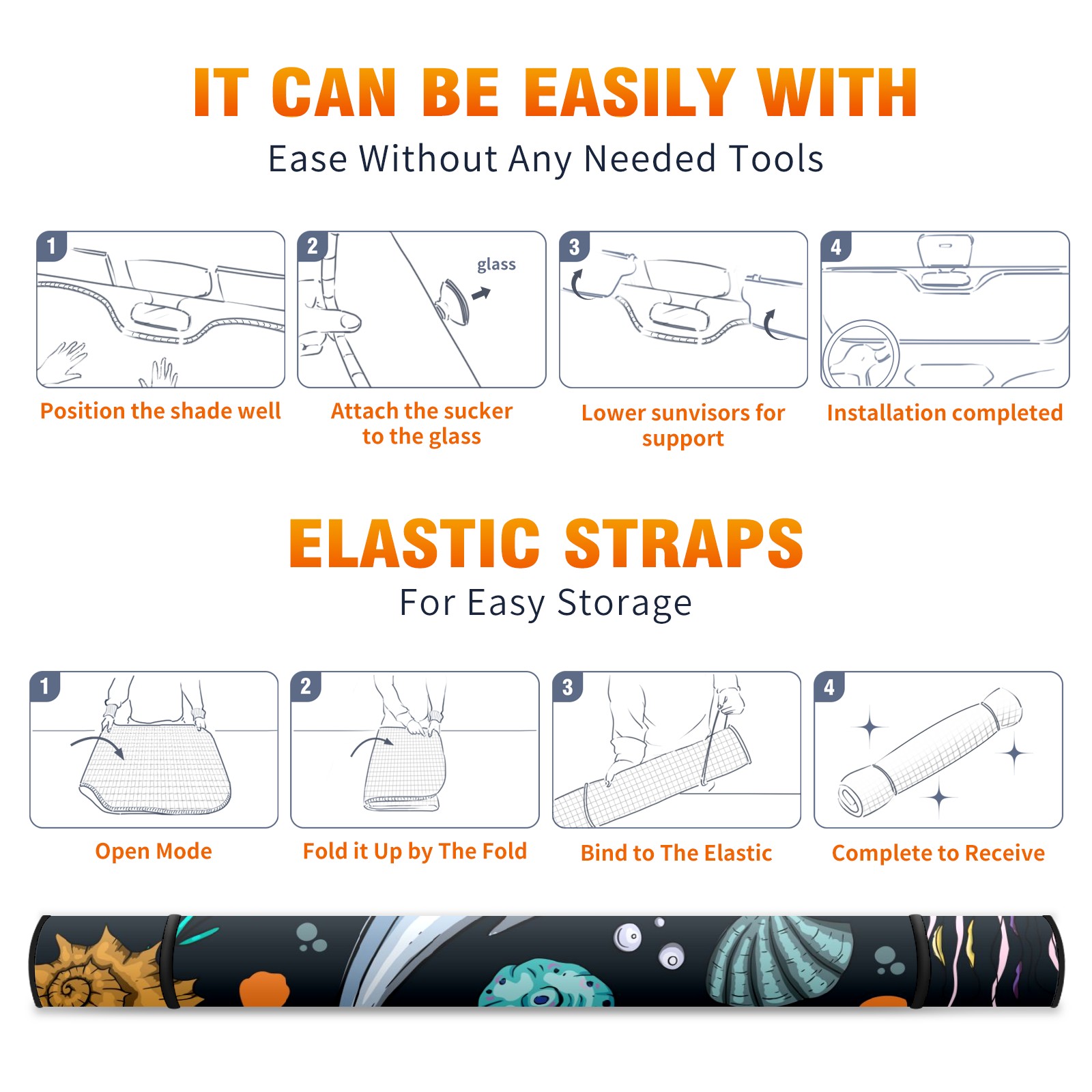 IT CAN BE EASILY WITH
Ease Without Any Needed Tools

1
Position the shade well

2
glass
Attach the sucker to the glass

3
Lower sunvisors for support

4
Installation completed

ELASTIC STRAPS
For Easy Storage

1
Open Mode

2
Fold it Up by The Fold

3
Bind to The Elastic

4
Complete to Receive