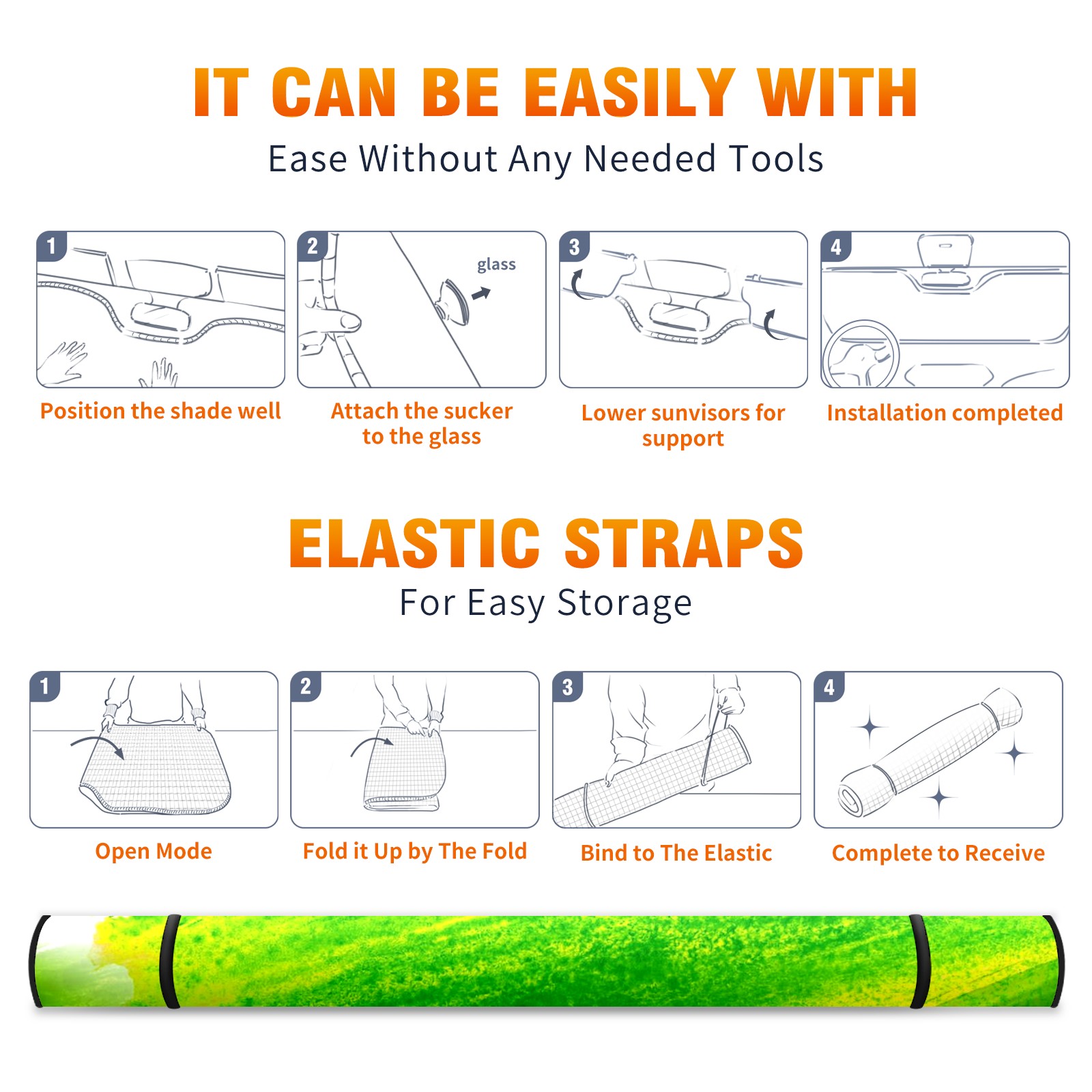 IT CAN BE EASILY WITH

Ease Without Any Needed Tools

1

Position the shade well

2

glass

Attach the sucker to the glass

3

Lower sunvisors for support

4

Installation completed

ELASTIC STRAPS

For Easy Storage

1

Open Mode

2

Fold it Up by The Fold

3

Bind to The Elastic

4

Complete to Receive