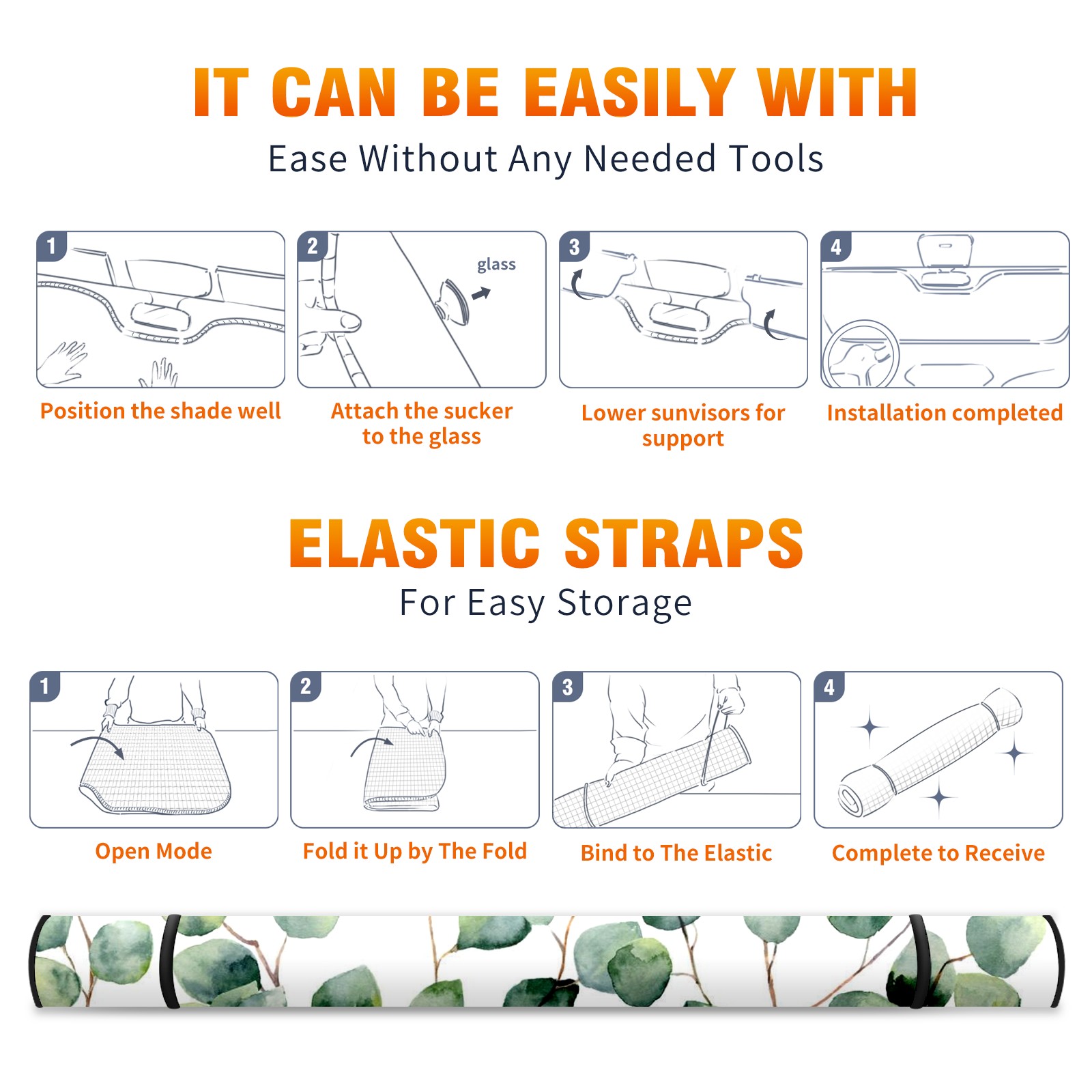 IT CAN BE EASILY WITH
Ease Without Any Needed Tools

1
Position the shade well

2
glass
Attach the sucker to the glass

3
Lower sunvisors for support

4
Installation completed

ELASTIC STRAPS
For Easy Storage

1
Open Mode

2
Fold it Up by The Fold

3
Bind to The Elastic

4
Complete to Receive