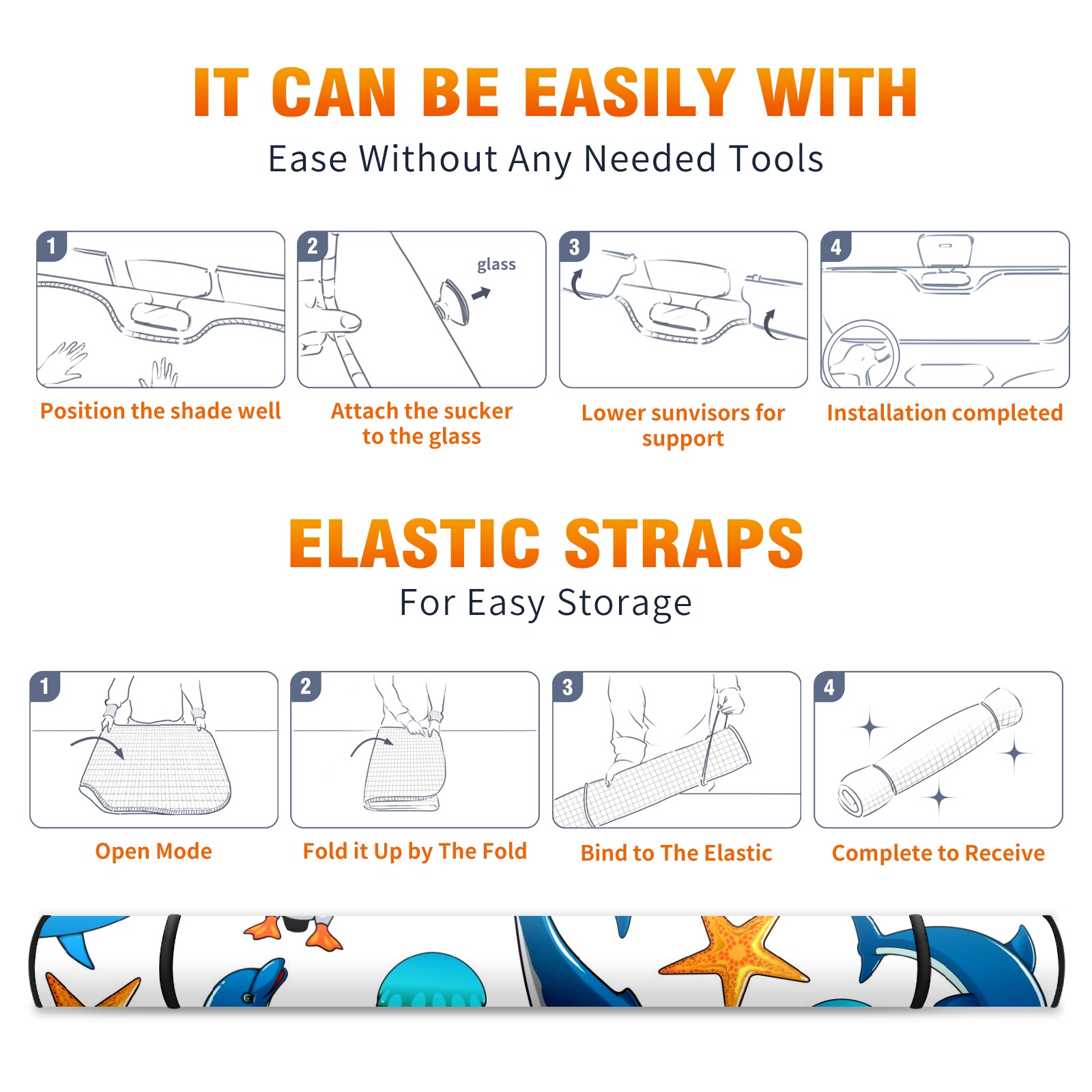 IT CAN BE EASILY WITH
Ease Without Any Needed Tools

1
Position the shade well

2
glass
Attach the sucker to the glass

3
Lower sunvisors for support

4
Installation completed

ELASTIC STRAPS
For Easy Storage

1
Open Mode

2
Fold it Up by The Fold

3
Bind to The Elastic

4
Complete to Receive