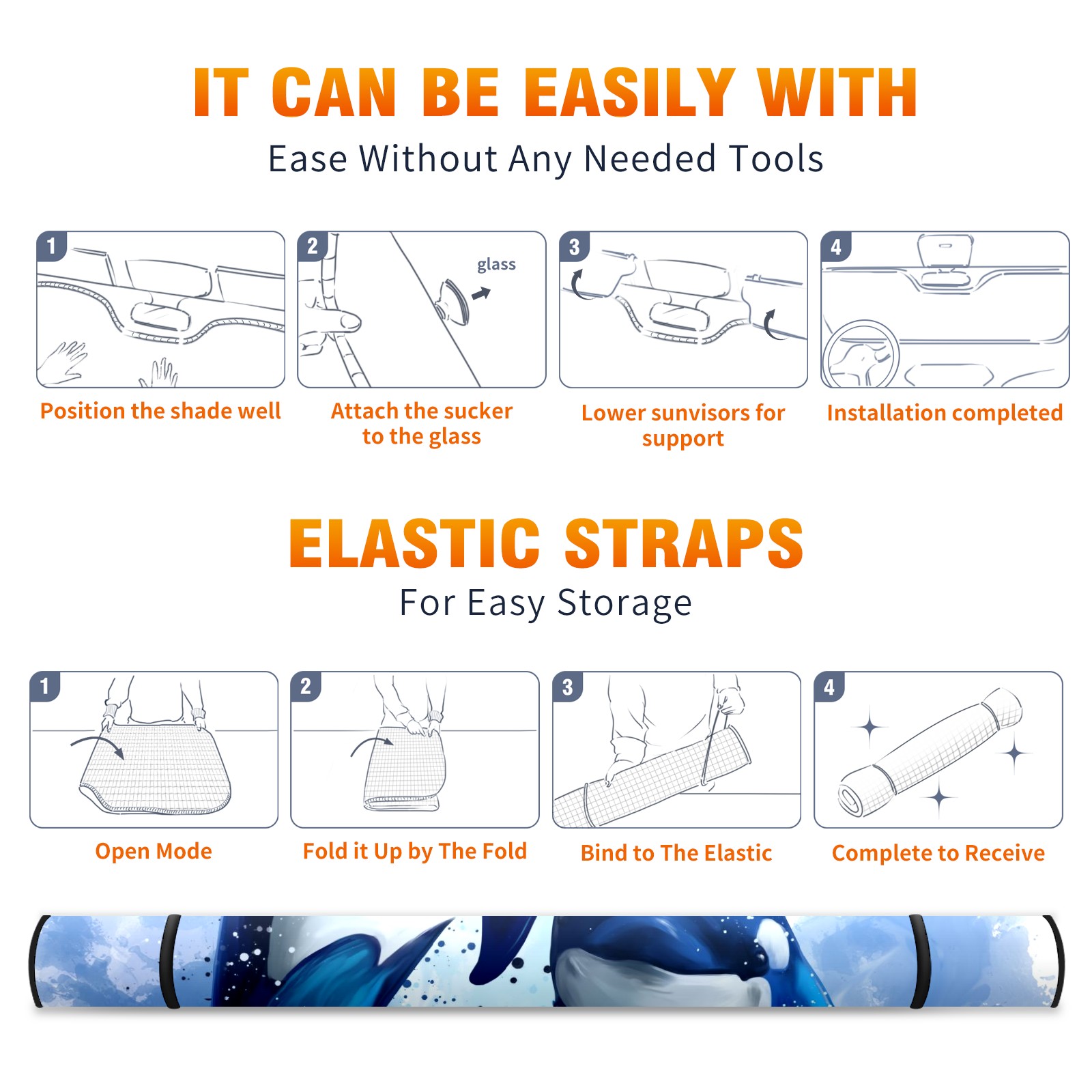 IT CAN BE EASILY WITH

Ease Without Any Needed Tools

1

Position the shade well

2

glass

Attach the sucker to the glass

3

Lower sunvisors for support

4

Installation completed

ELASTIC STRAPS

For Easy Storage

1

Open Mode

2

Fold it Up by The Fold

3

Bind to The Elastic

4

Complete to Receive