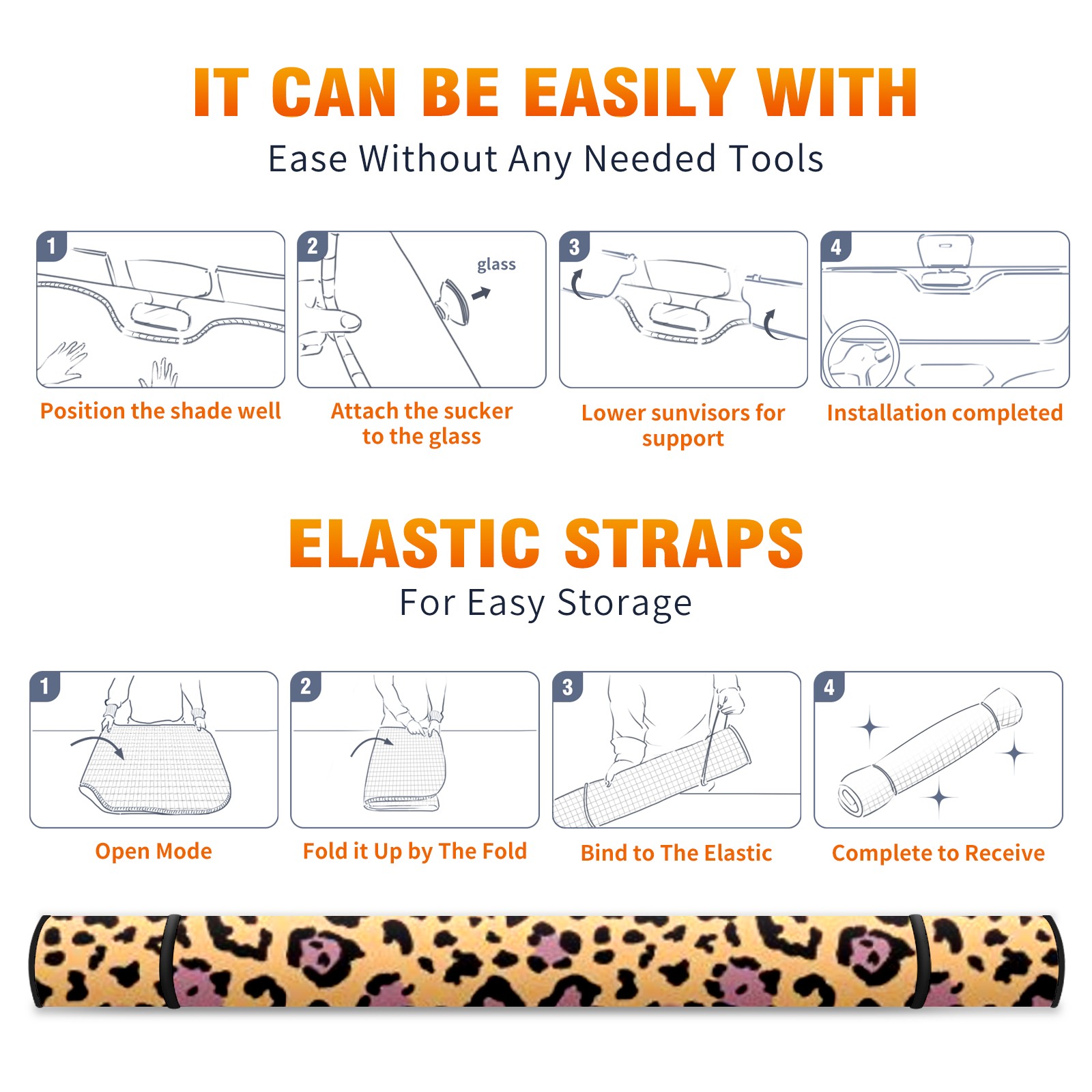 IT CAN BE EASILY WITH

Ease Without Any Needed Tools

1

Position the shade well

2

glass

Attach the sucker to the glass

3

Lower sunvisors for support

4

Installation completed

ELASTIC STRAPS

For Easy Storage

1

Open Mode

2

Fold it Up by The Fold

3

Bind to The Elastic

4

Complete to Receive