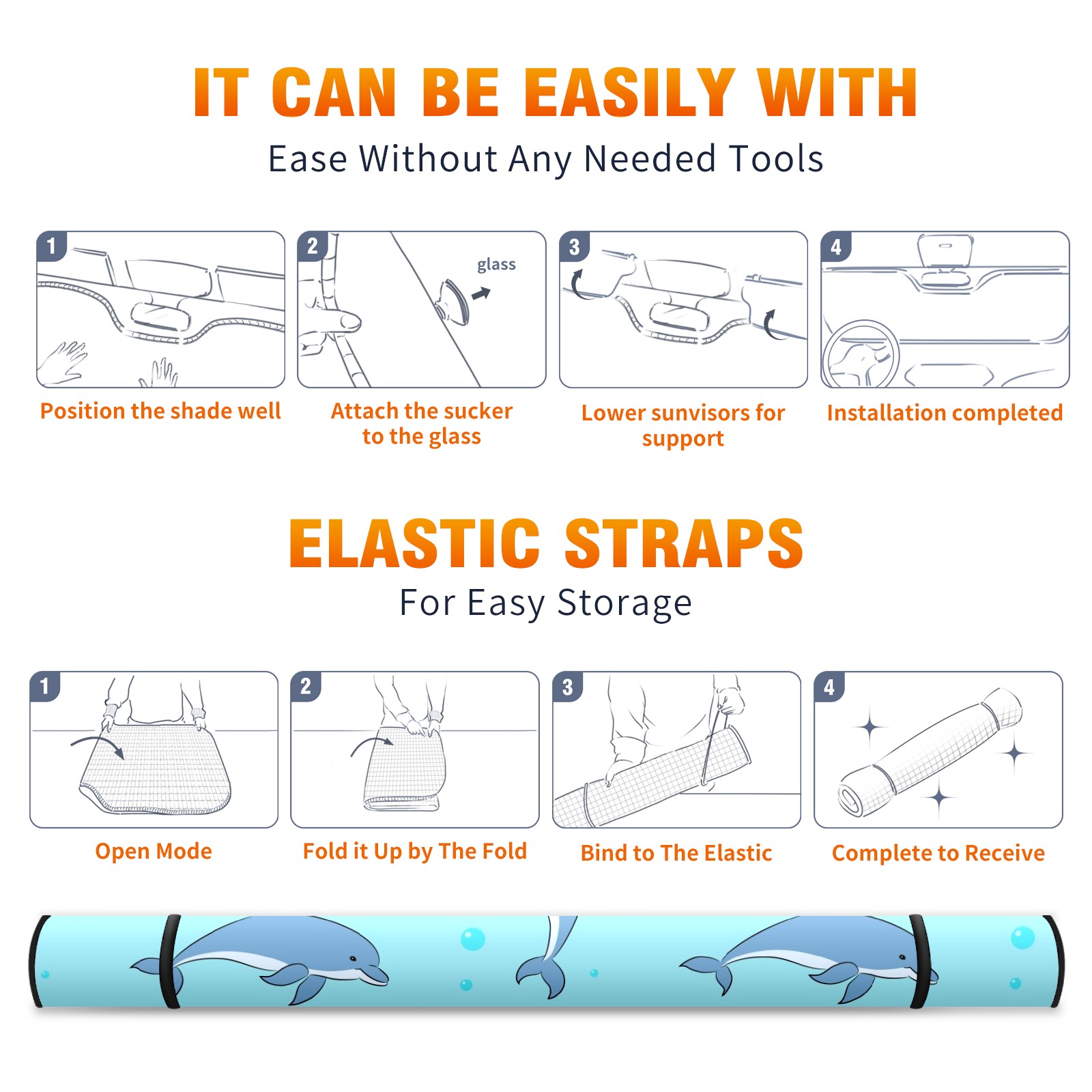 IT CAN BE EASILY WITH
Ease Without Any Needed Tools

1
Position the shade well

2
glass
Attach the sucker to the glass

3
Lower sunvisors for support

4
Installation completed

ELASTIC STRAPS
For Easy Storage

1
Open Mode

2
Fold it Up by The Fold

3
Bind to The Elastic

4
Complete to Receive