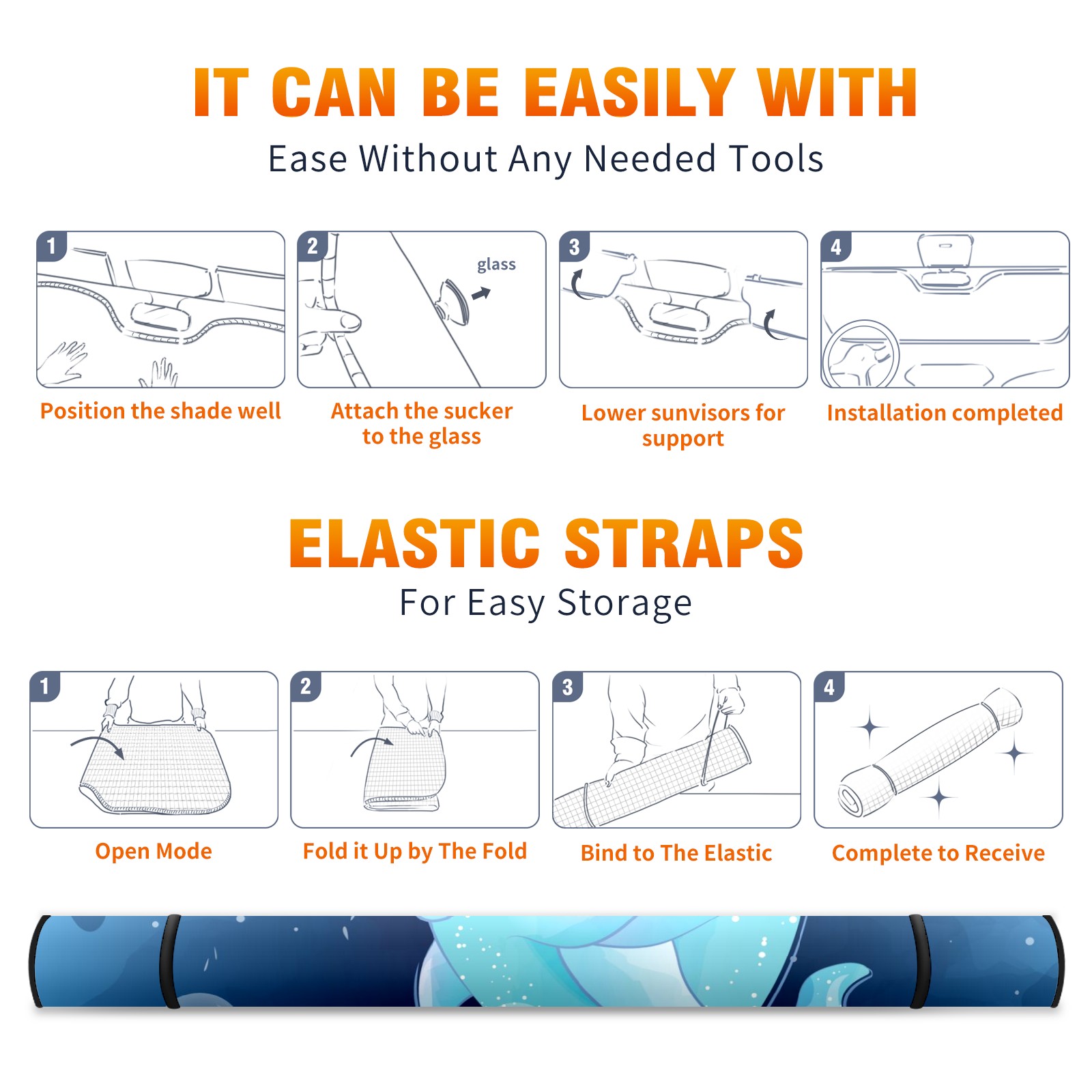 IT CAN BE EASILY WITH

Ease Without Any Needed Tools

1

Position the shade well

2

glass

Attach the sucker to the glass

3

Lower sunvisors for support

4

Installation completed

ELASTIC STRAPS

For Easy Storage

1

Open Mode

2

Fold it Up by The Fold

3

Bind to The Elastic

4

Complete to Receive