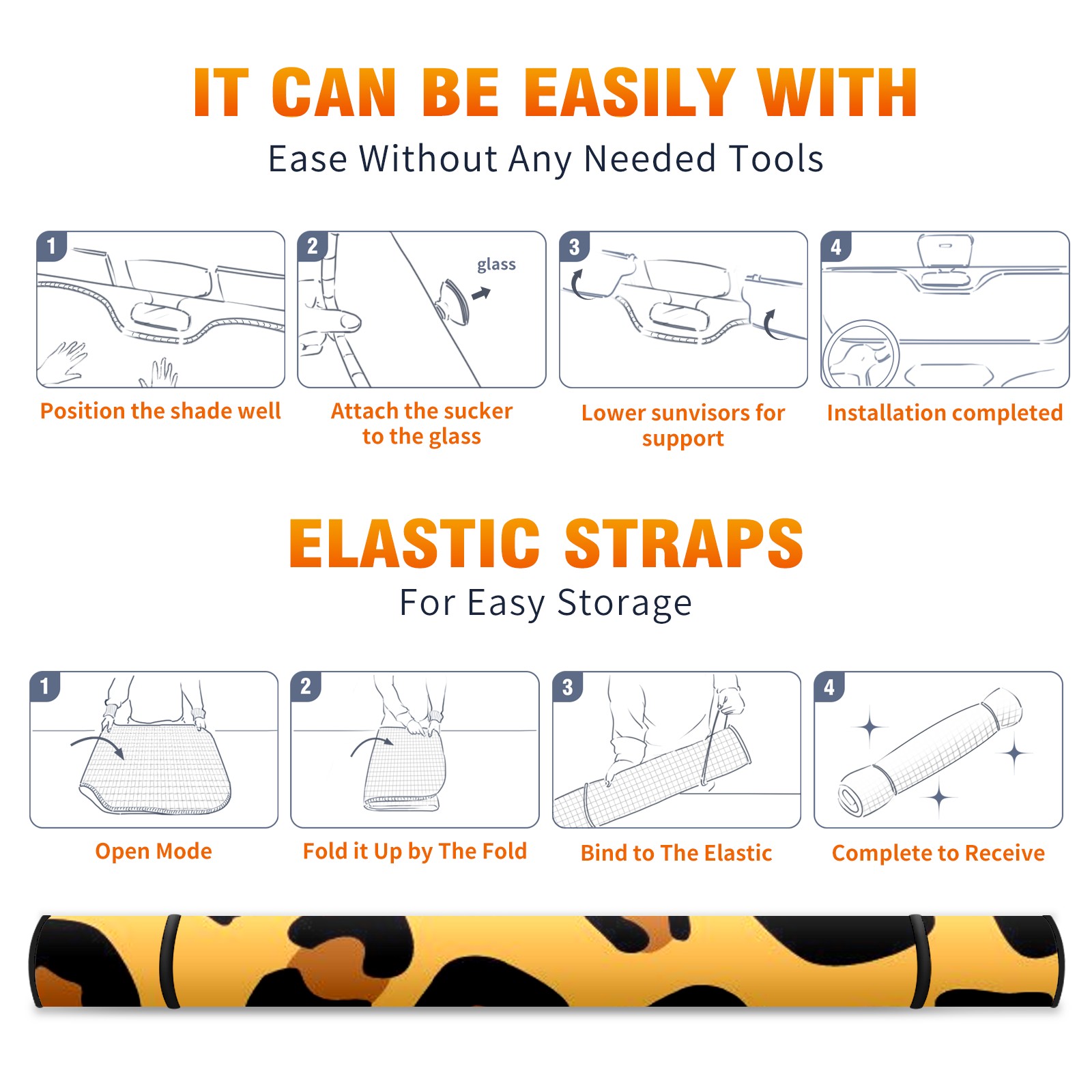 IT CAN BE EASILY WITH

Ease Without Any Needed Tools

1

Position the shade well

2

glass

Attach the sucker to the glass

3

Lower sunvisors for support

4

Installation completed

ELASTIC STRAPS

For Easy Storage

1

Open Mode

2

Fold it Up by The Fold

3

Bind to The Elastic

4

Complete to Receive