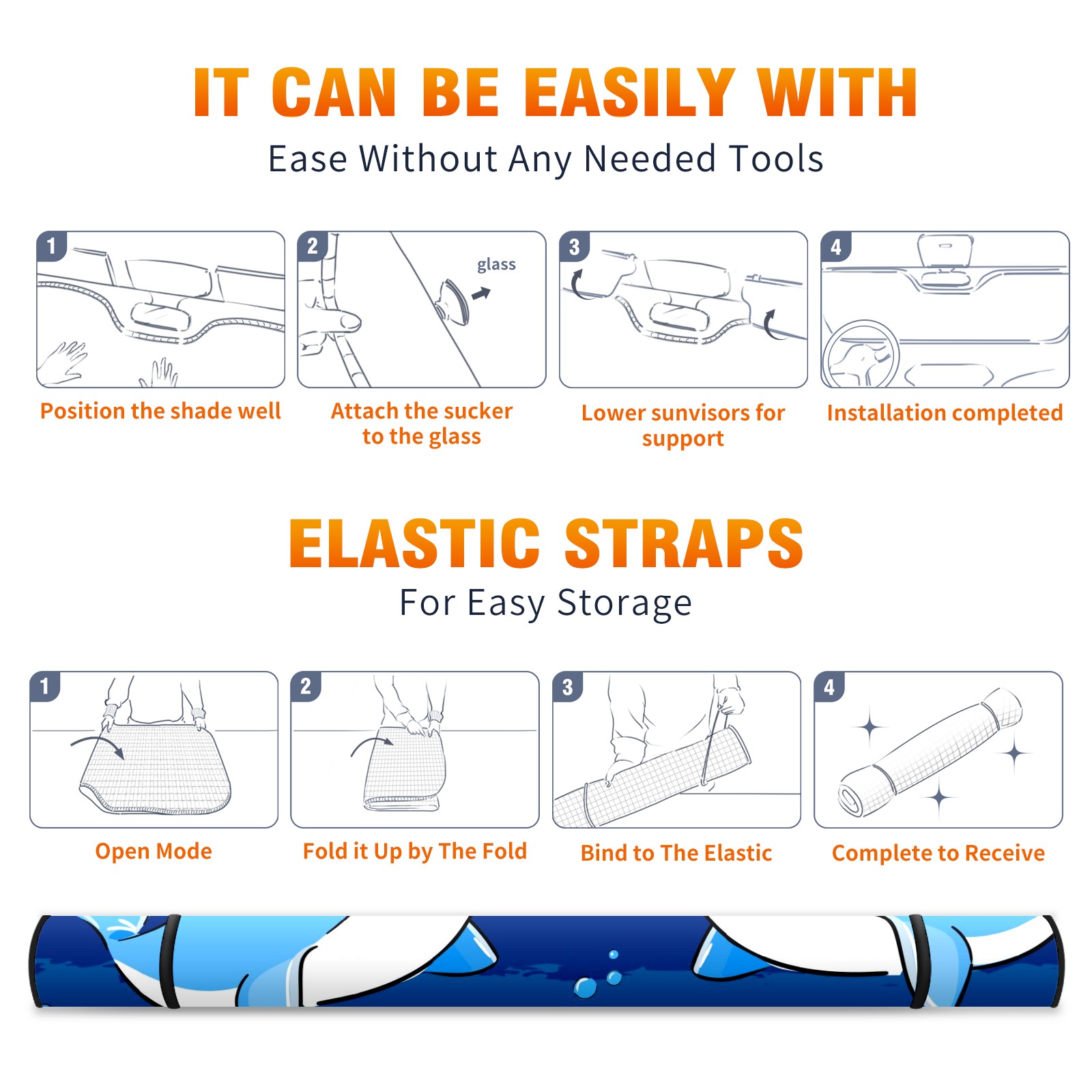 IT CAN BE EASILY WITH

Ease Without Any Needed Tools

1
Position the shade well

2
glass
Attach the sucker to the glass

3
Lower sunvisors for support

4
Installation completed

ELASTIC STRAPS

For Easy Storage

1
Open Mode

2
Fold it Up by The Fold

3
Bind to The Elastic

4
Complete to Receive