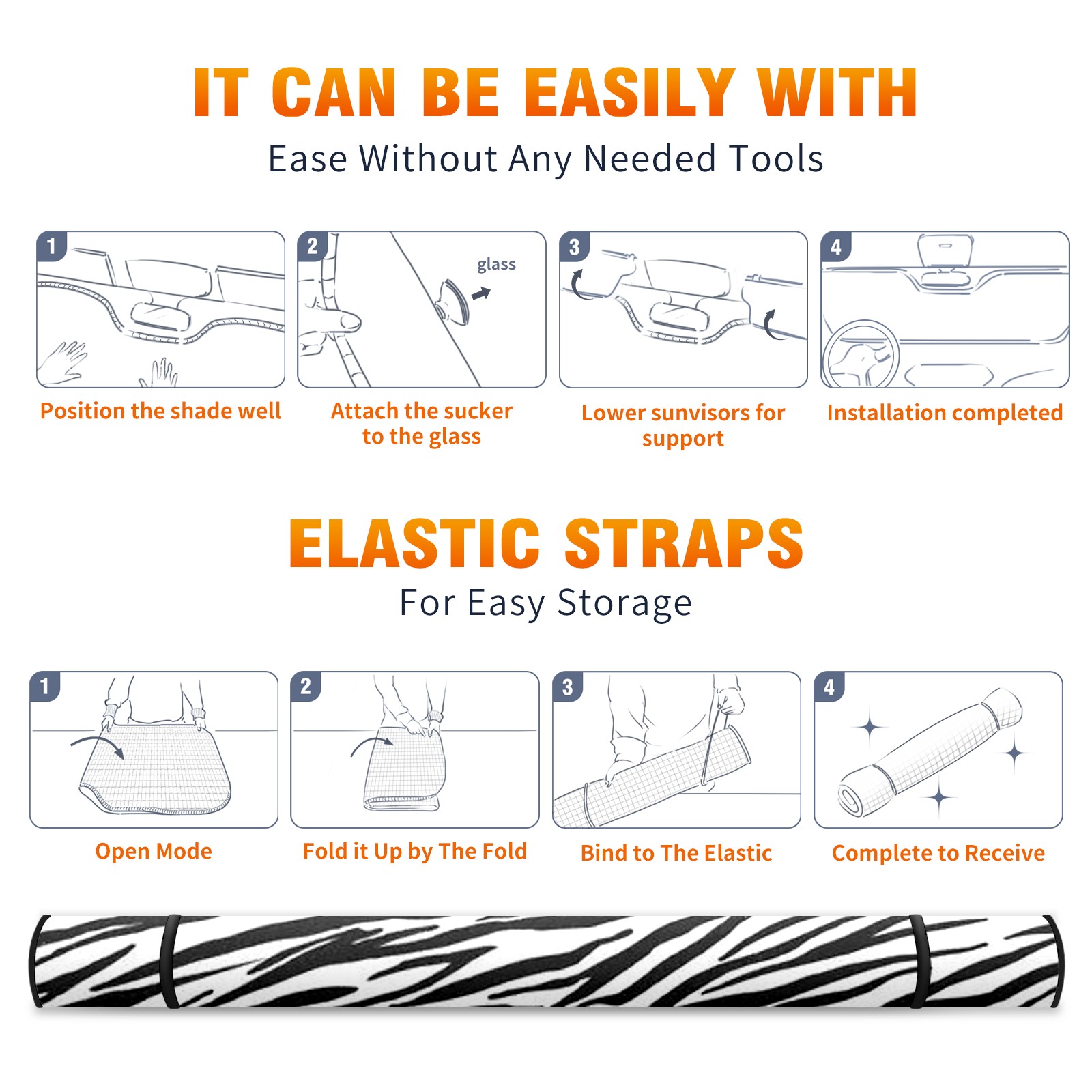 IT CAN BE EASILY WITH
Ease Without Any Needed Tools

1
Position the shade well

2
glass
Attach the sucker to the glass

3
Lower sunvisors for support

4
Installation completed

ELASTIC STRAPS
For Easy Storage

1
Open Mode

2
Fold it Up by The Fold

3
Bind to The Elastic

4
Complete to Receive