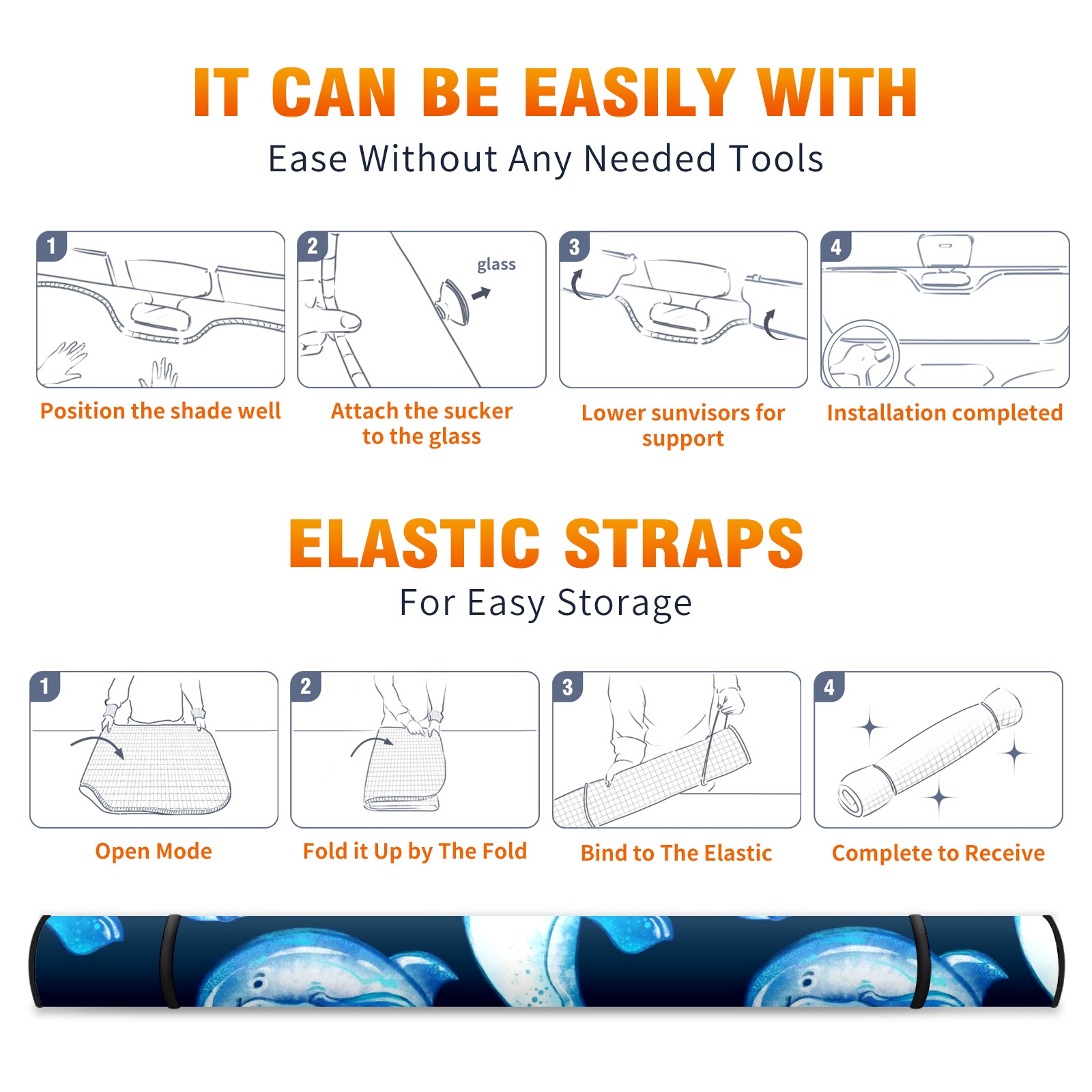 IT CAN BE EASILY WITH
Ease Without Any Needed Tools

1
Position the shade well

2
glass
Attach the sucker to the glass

3
Lower sunvisors for support

4
Installation completed

ELASTIC STRAPS
For Easy Storage

1
Open Mode

2
Fold it Up by The Fold

3
Bind to The Elastic

4
Complete to Receive