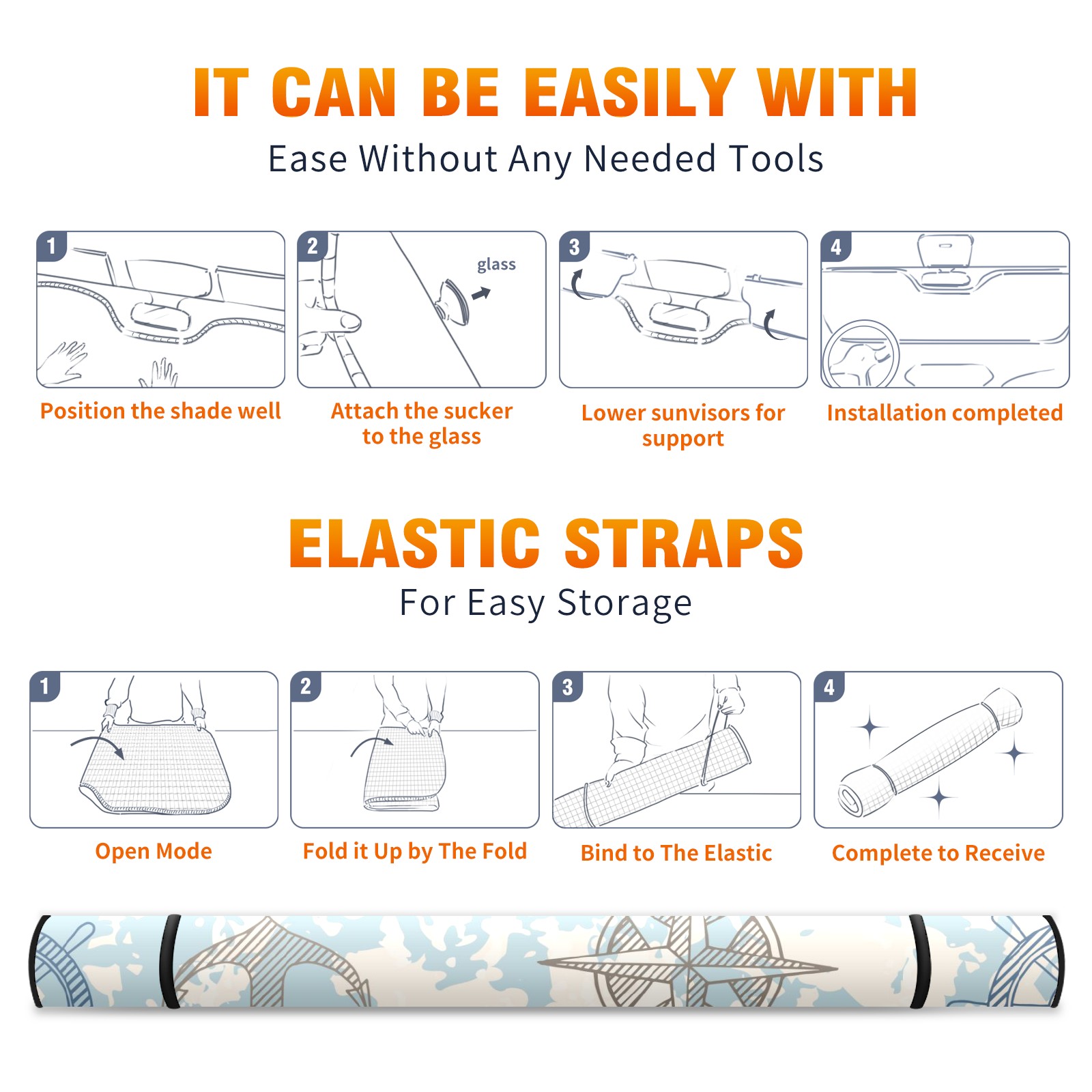 IT CAN BE EASILY WITH
Ease Without Any Needed Tools

1
Position the shade well

2
glass
Attach the sucker to the glass

3
Lower sunvisors for support

4
Installation completed

ELASTIC STRAPS
For Easy Storage

1
Open Mode

2
Fold it Up by The Fold

3
Bind to The Elastic

4
Complete to Receive