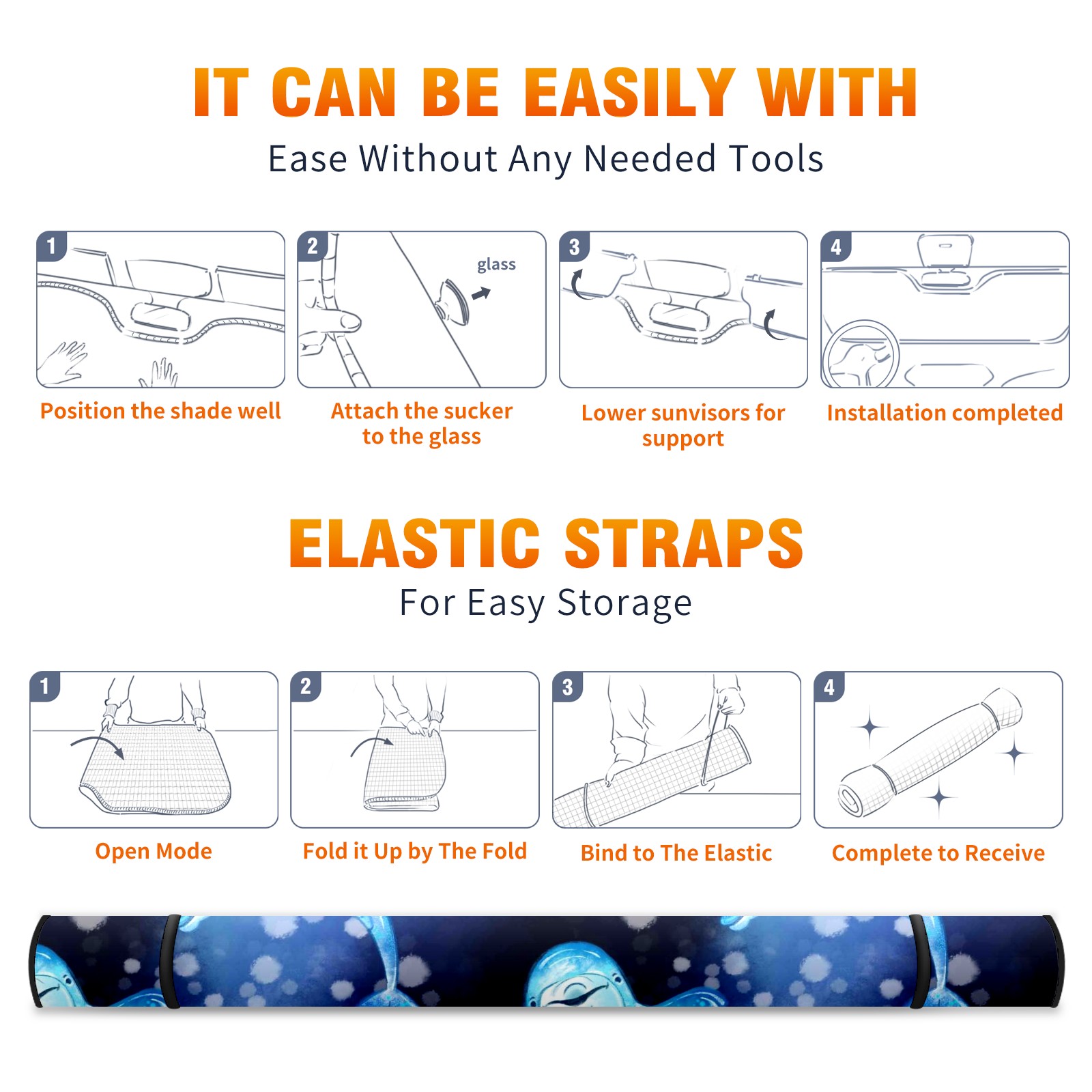 IT CAN BE EASILY WITH

Ease Without Any Needed Tools

1

Position the shade well

2

glass

Attach the sucker to the glass

3

Lower sunvisors for support

4

Installation completed

ELASTIC STRAPS

For Easy Storage

1

Open Mode

2

Fold it Up by The Fold

3

Bind to The Elastic

4

Complete to Receive