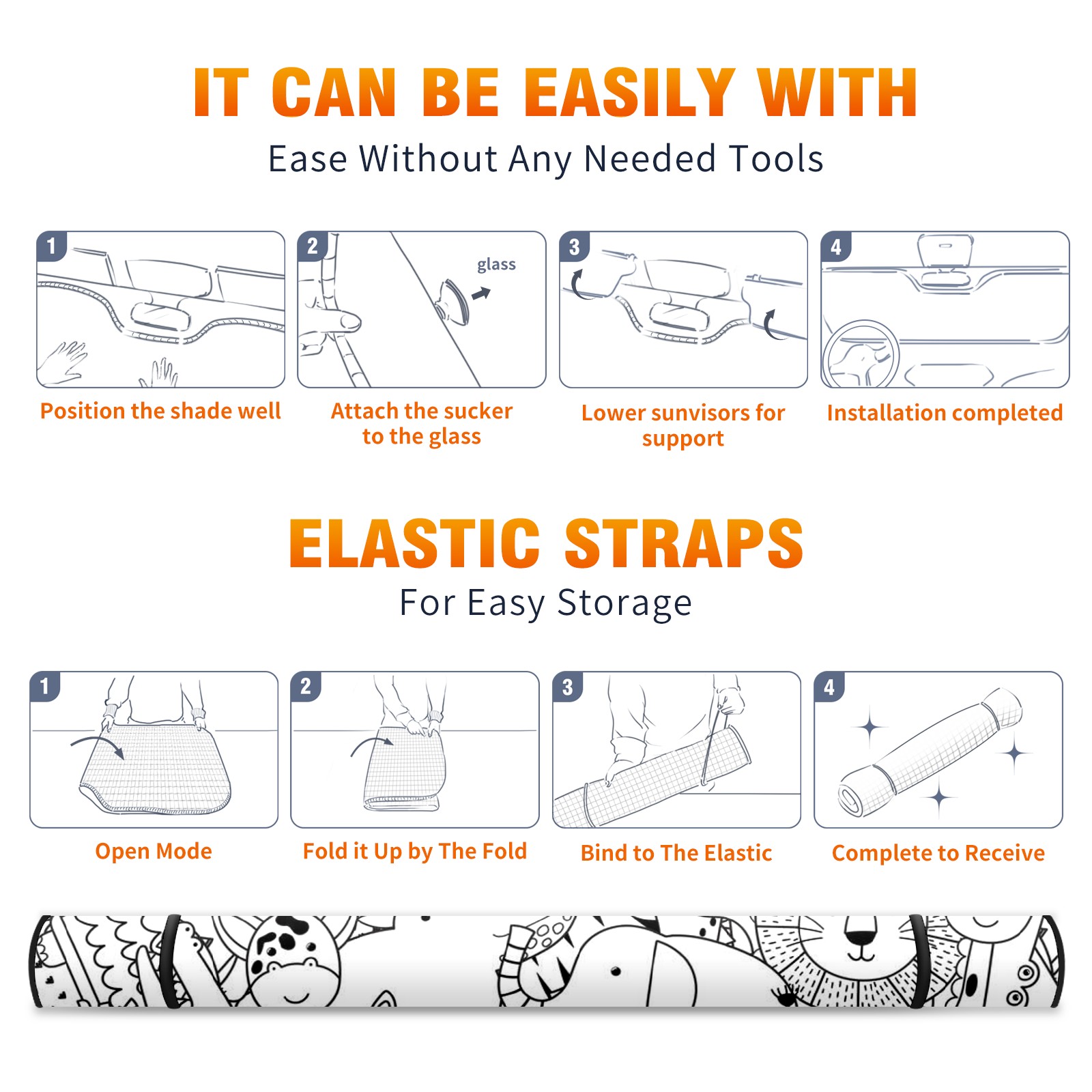 IT CAN BE EASILY WITH
Ease Without Any Needed Tools

1
Position the shade well

2
glass
Attach the sucker to the glass

3
Lower sunvisors for support

4
Installation completed

ELASTIC STRAPS
For Easy Storage

1
Open Mode

2
Fold it Up by The Fold

3
Bind to The Elastic

4
Complete to Receive