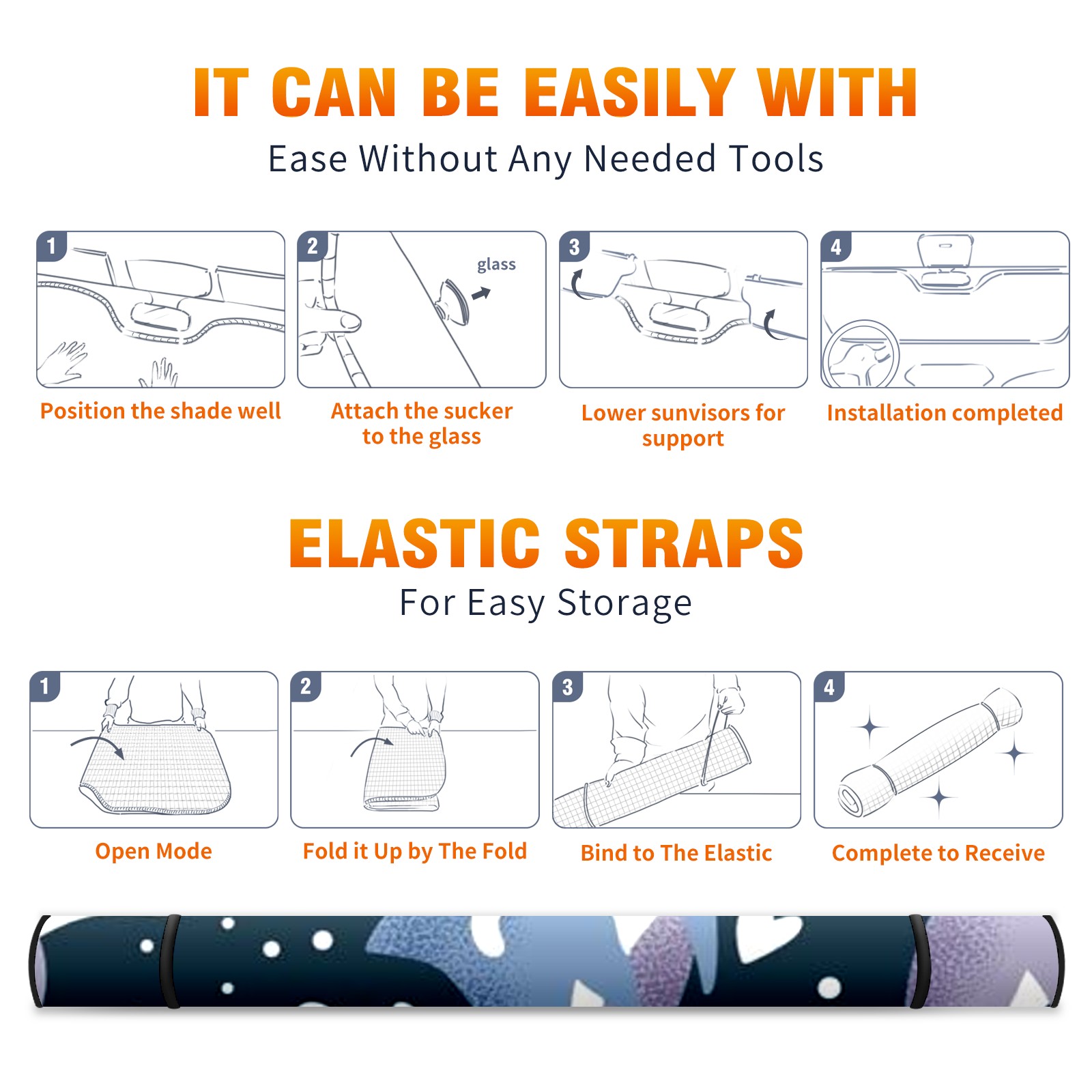 IT CAN BE EASILY WITH

Ease Without Any Needed Tools

1

Position the shade well

2

glass

Attach the sucker to the glass

3

Lower sunvisors for support

4

Installation completed

ELASTIC STRAPS

For Easy Storage

1

Open Mode

2

Fold it Up by The Fold

3

Bind to The Elastic

4

Complete to Receive