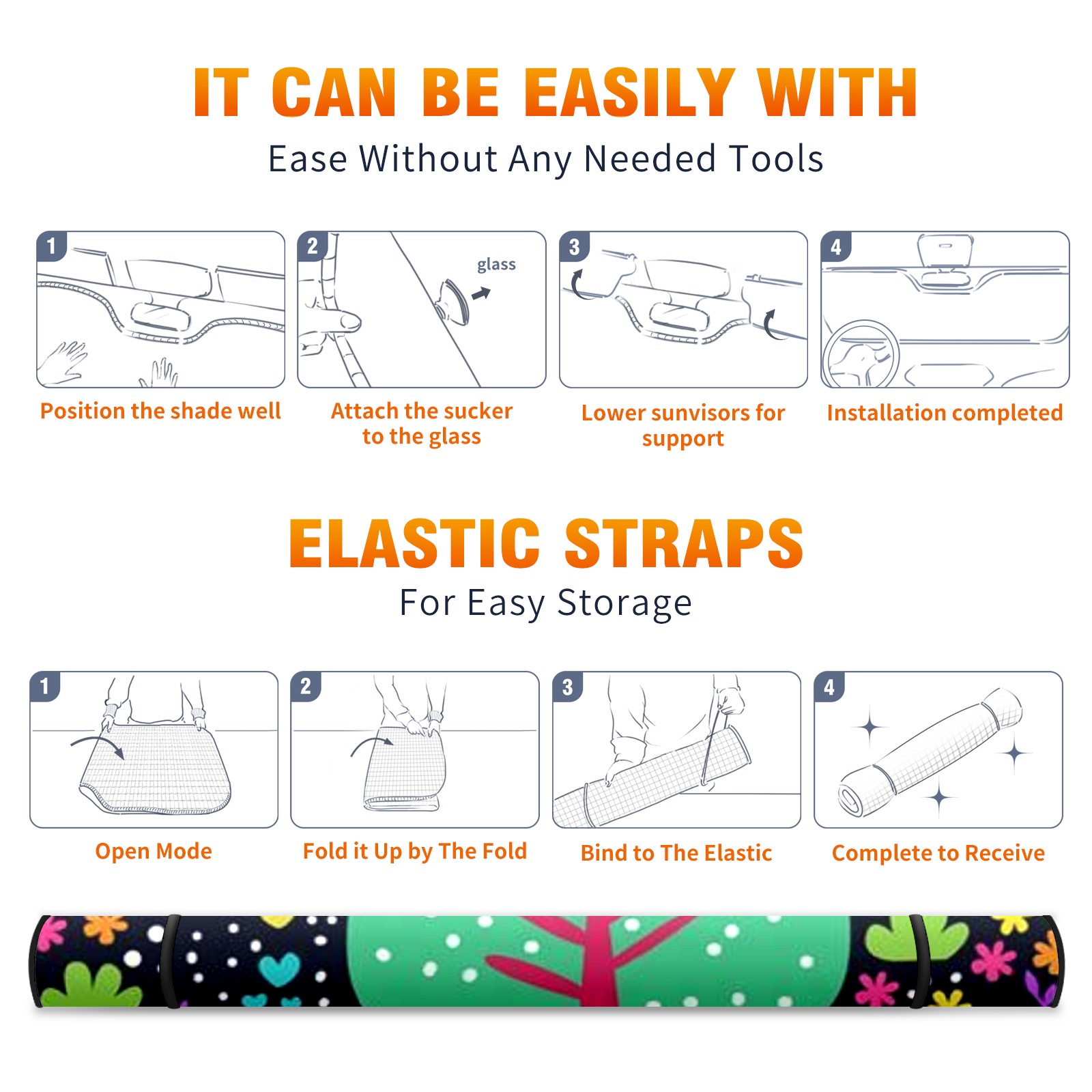 IT CAN BE EASILY WITH

Ease Without Any Needed Tools

1

Position the shade well

2

glass

Attach the sucker to the glass

3

Lower sunvisors for support

4

Installation completed

ELASTIC STRAPS

For Easy Storage

1

Open Mode

2

Fold it Up by The Fold

3

Bind to The Elastic

4

Complete to Receive