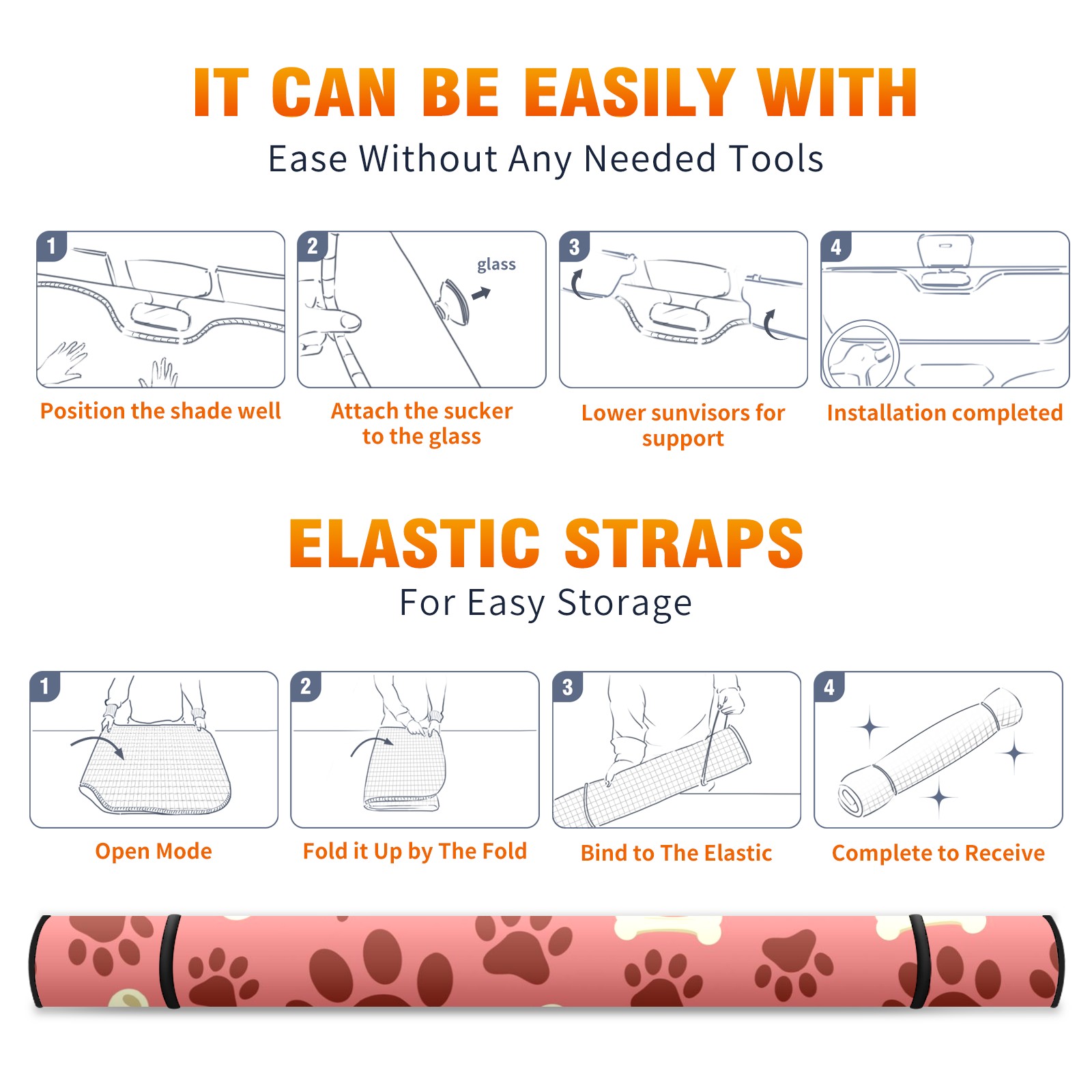 IT CAN BE EASILY WITH

Ease Without Any Needed Tools

1

Position the shade well

2

glass

Attach the sucker to the glass

3

Lower sunvisors for support

4

Installation completed

ELASTIC STRAPS

For Easy Storage

1

Open Mode

2

Fold it Up by The Fold

3

Bind to The Elastic

4

Complete to Receive