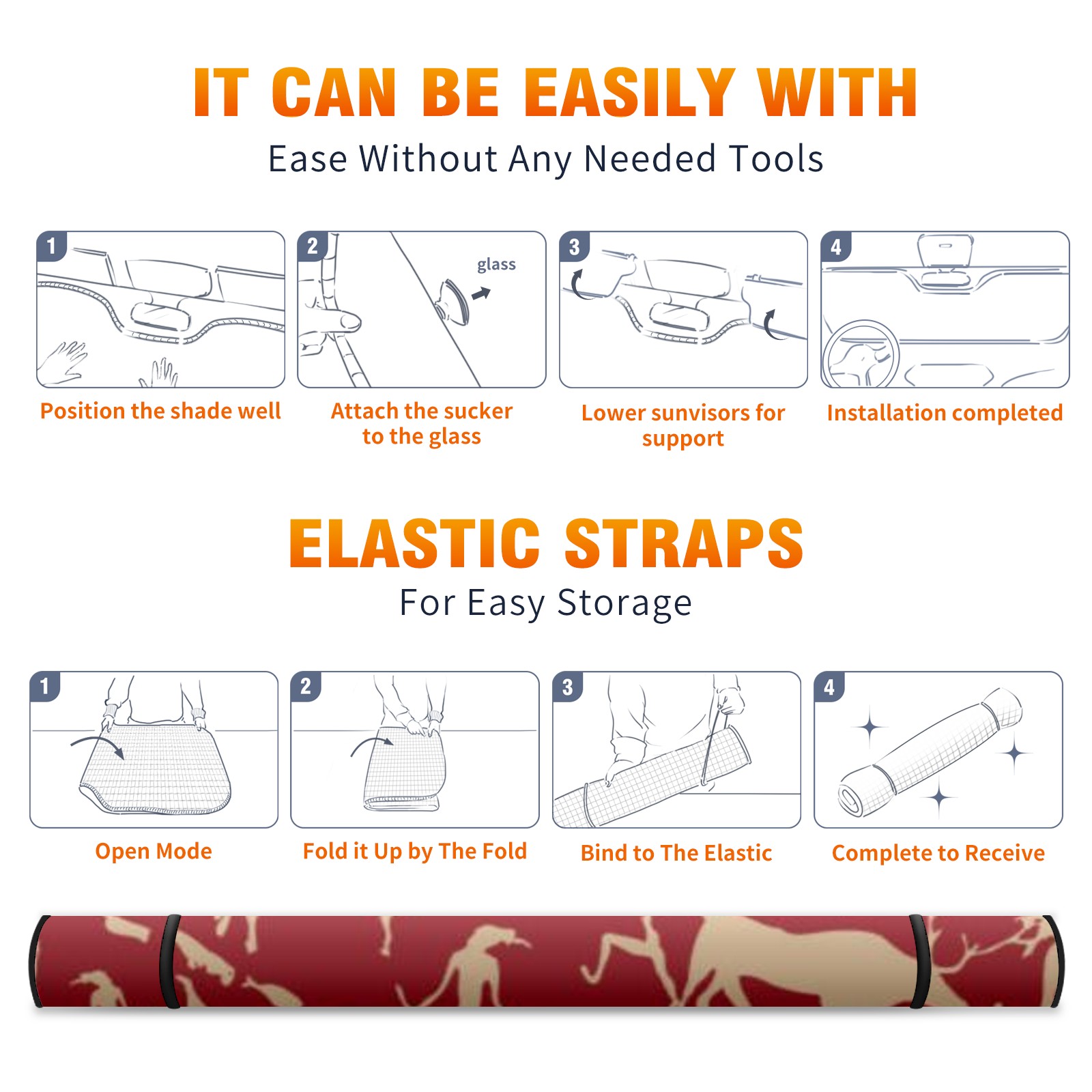 IT CAN BE EASILY WITH

Ease Without Any Needed Tools

1

Position the shade well

2

glass

Attach the sucker to the glass

3

Lower sunvisors for support

4

Installation completed

ELASTIC STRAPS

For Easy Storage

1

Open Mode

2

Fold it Up by The Fold

3

Bind to The Elastic

4

Complete to Receive