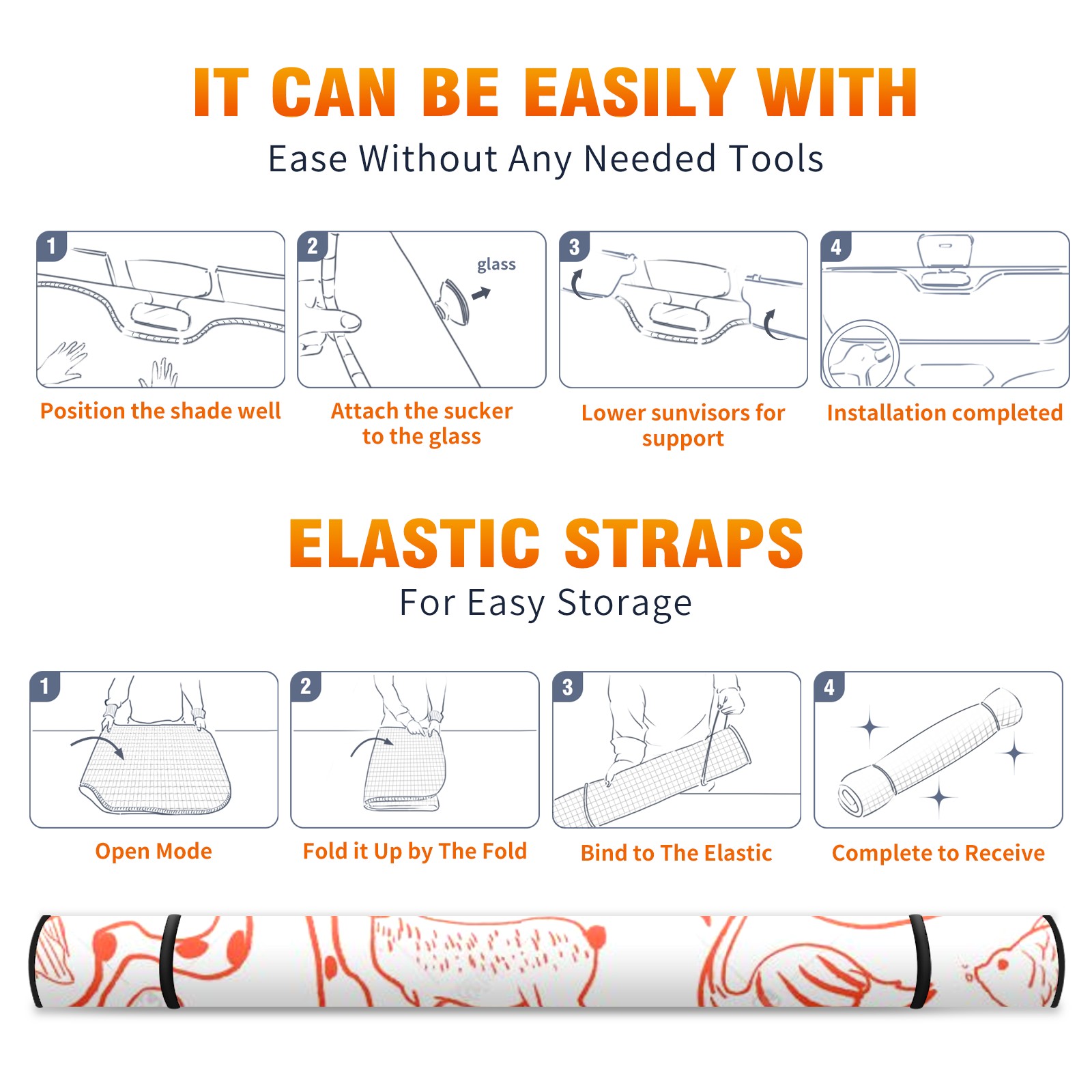 IT CAN BE EASILY WITH
Ease Without Any Needed Tools

1
Position the shade well

2
glass
Attach the sucker to the glass

3
Lower sunvisors for support

4
Installation completed

ELASTIC STRAPS
For Easy Storage

1
Open Mode

2
Fold it Up by The Fold

3
Bind to The Elastic

4
Complete to Receive