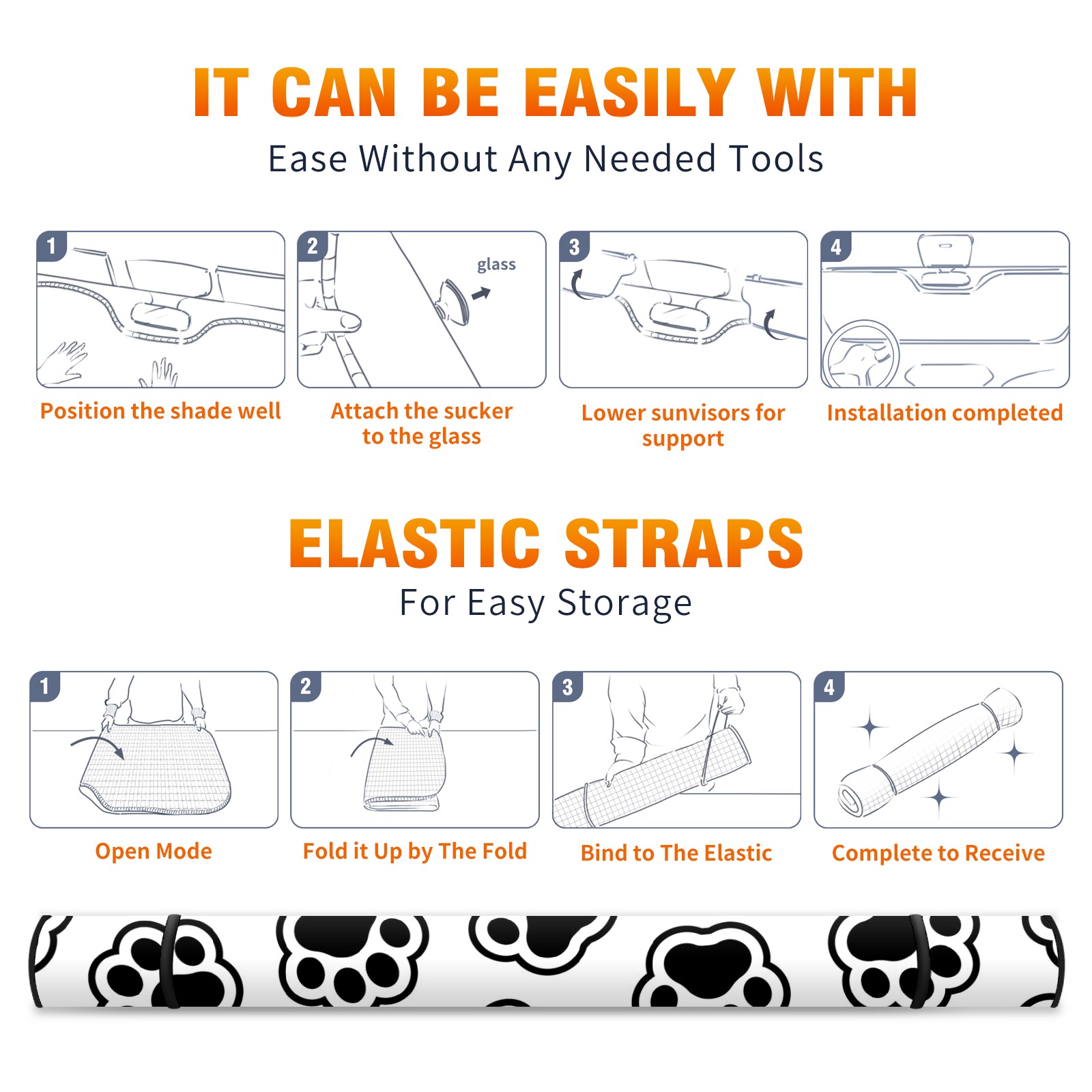 IT CAN BE EASILY WITH
Ease Without Any Needed Tools

1
Position the shade well

2
glass
Attach the sucker to the glass

3
Lower sunvisors for support

4
Installation completed

ELASTIC STRAPS
For Easy Storage

1
Open Mode

2
Fold it Up by The Fold

3
Bind to The Elastic

4
Complete to Receive