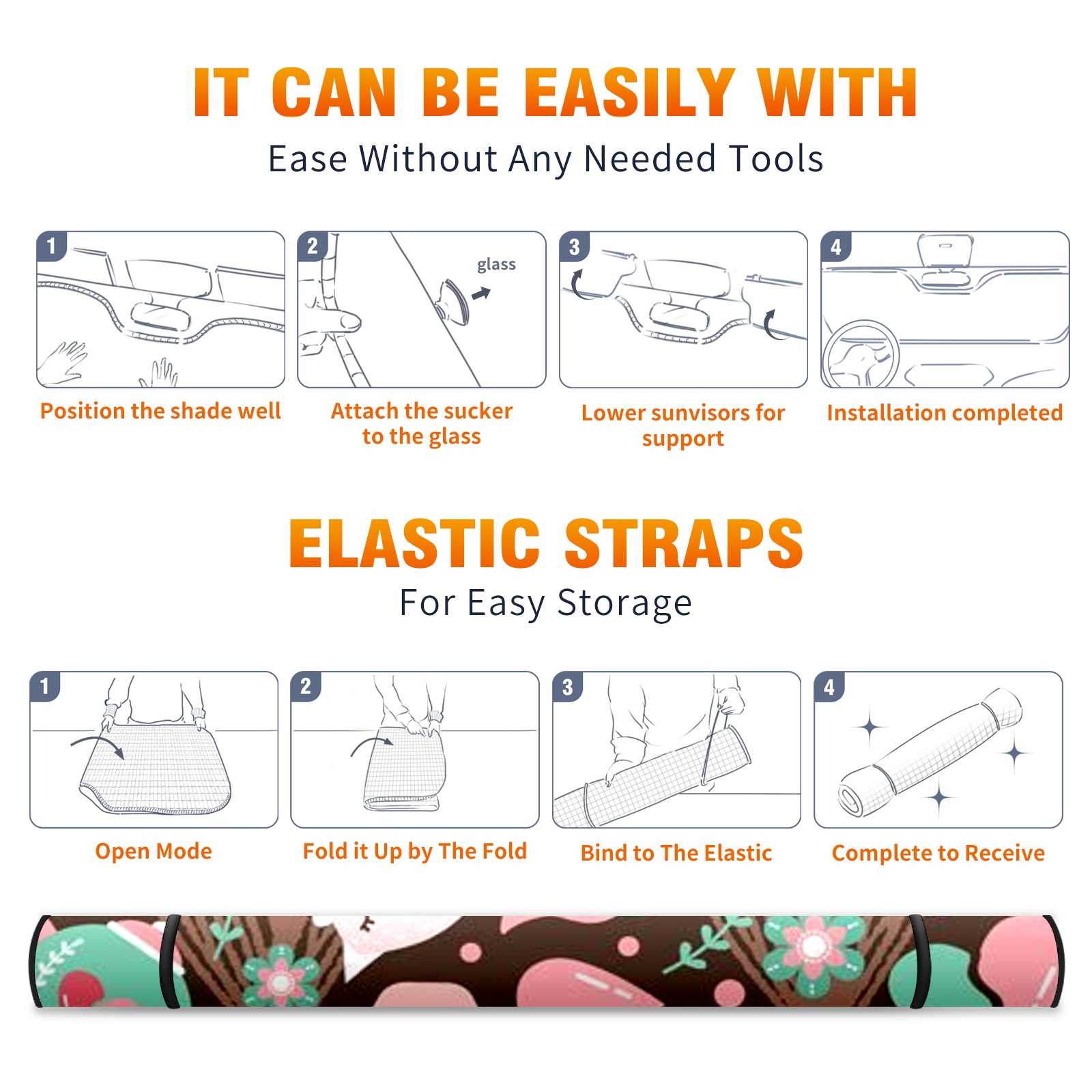 IT CAN BE EASILY WITH

Ease Without Any Needed Tools

1

Position the shade well

2

glass

Attach the sucker to the glass

3

Lower sunvisors for support

4

Installation completed

ELASTIC STRAPS

For Easy Storage

1

Open Mode

2

Fold it Up by The Fold

3

Bind to The Elastic

4

Complete to Receive