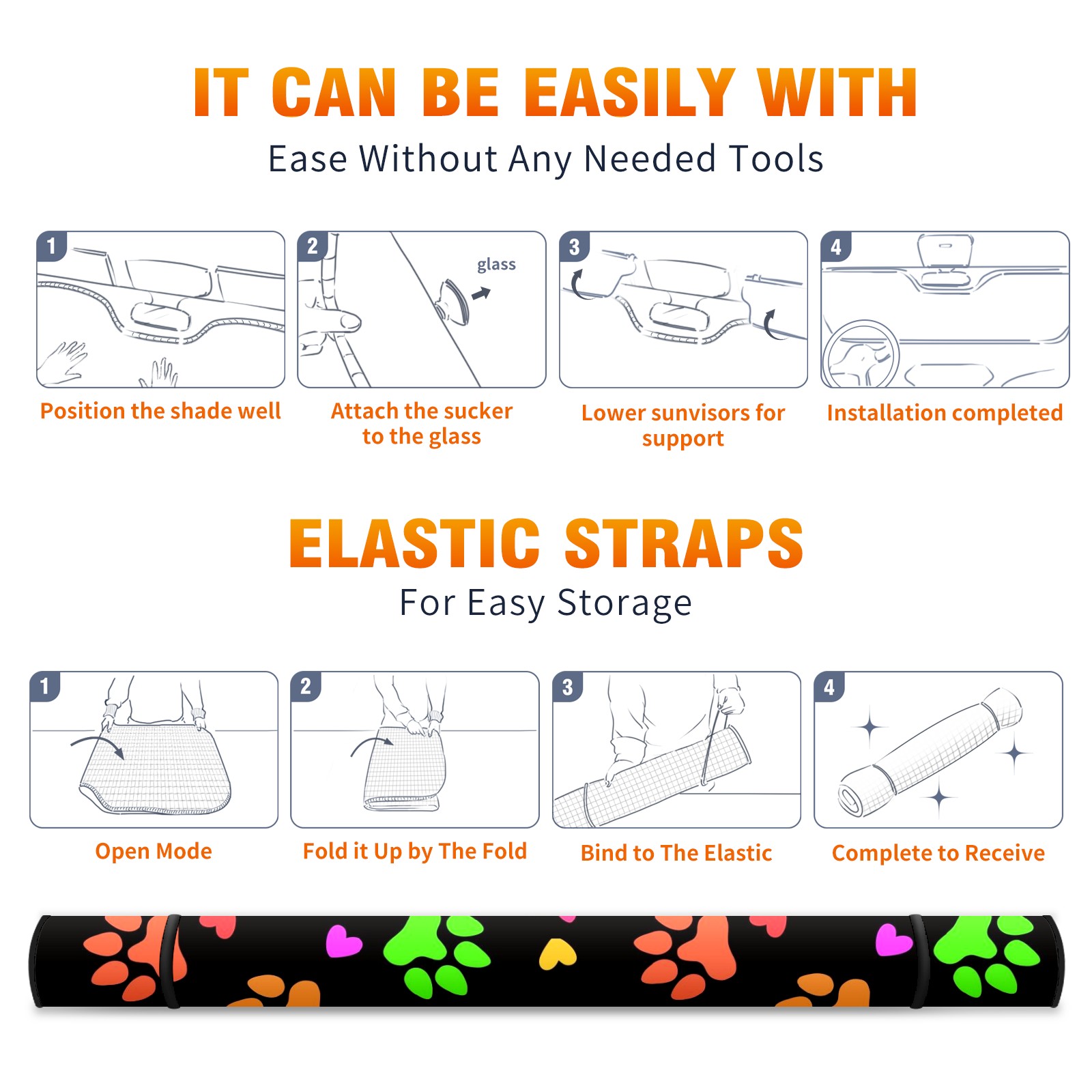 IT CAN BE EASILY WITH
Ease Without Any Needed Tools

1
Position the shade well

2
glass
Attach the sucker to the glass

3
Lower sunvisors for support

4
Installation completed

ELASTIC STRAPS
For Easy Storage

1
Open Mode

2
Fold it Up by The Fold

3
Bind to The Elastic

4
Complete to Receive