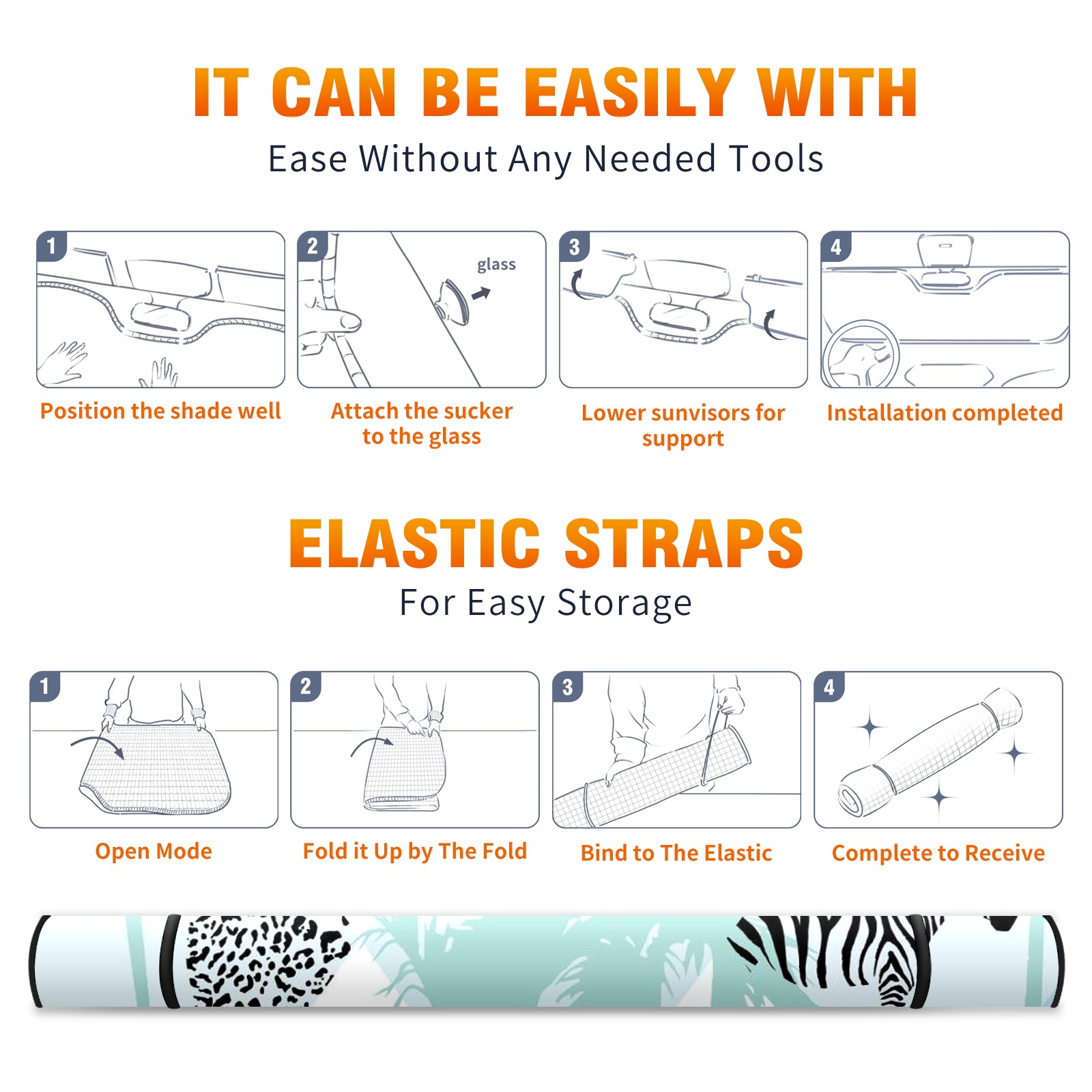 IT CAN BE EASILY WITH

Ease Without Any Needed Tools

1

Position the shade well

2

glass

Attach the sucker to the glass

3

Lower sunvisors for support

4

Installation completed

ELASTIC STRAPS

For Easy Storage

1

Open Mode

2

Fold it Up by The Fold

3

Bind to The Elastic

4

Complete to Receive