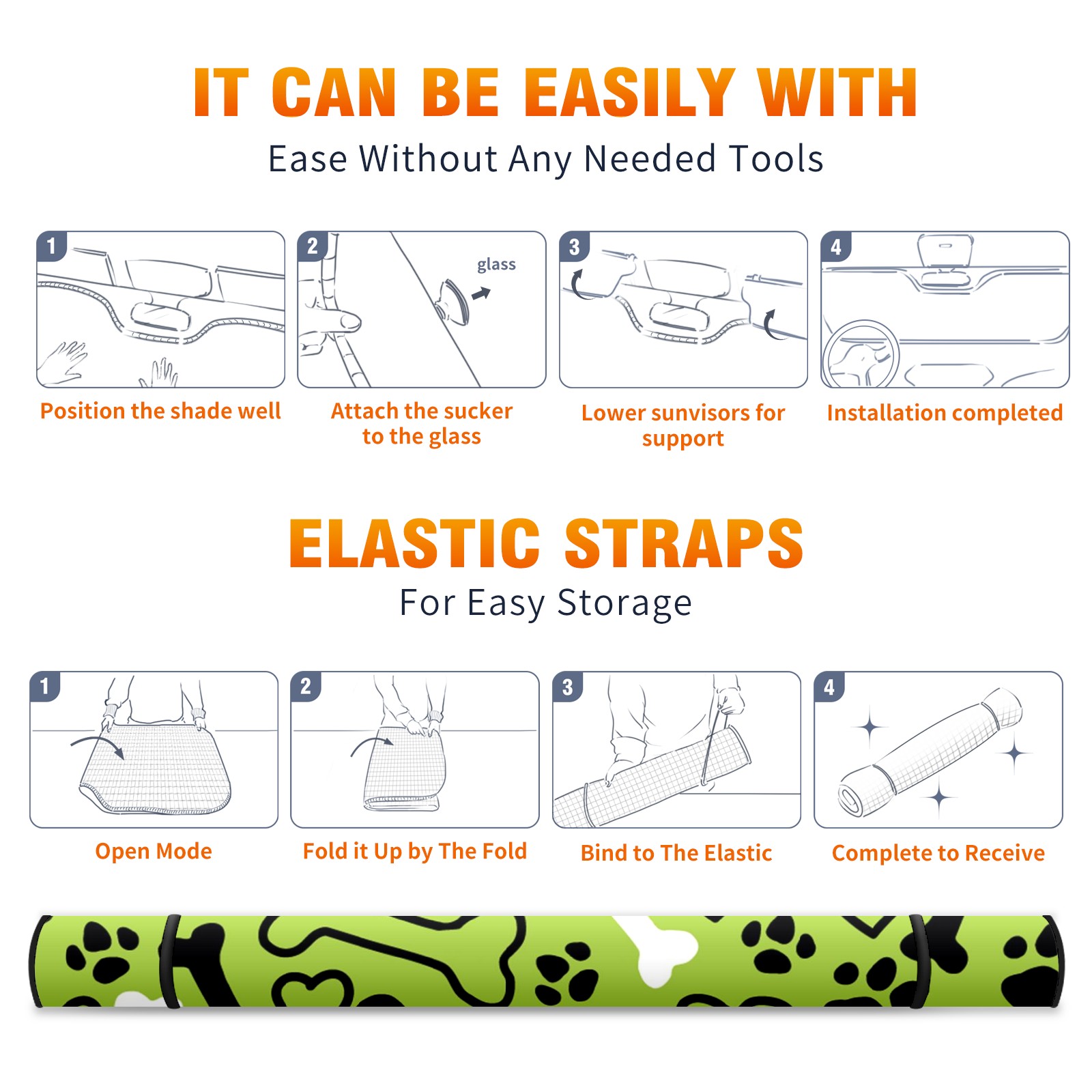 IT CAN BE EASILY WITH
Ease Without Any Needed Tools

1
Position the shade well

2
glass
Attach the sucker to the glass

3
Lower sunvisors for support

4
Installation completed

ELASTIC STRAPS
For Easy Storage

1
Open Mode

2
Fold it Up by The Fold

3
Bind to The Elastic

4
Complete to Receive