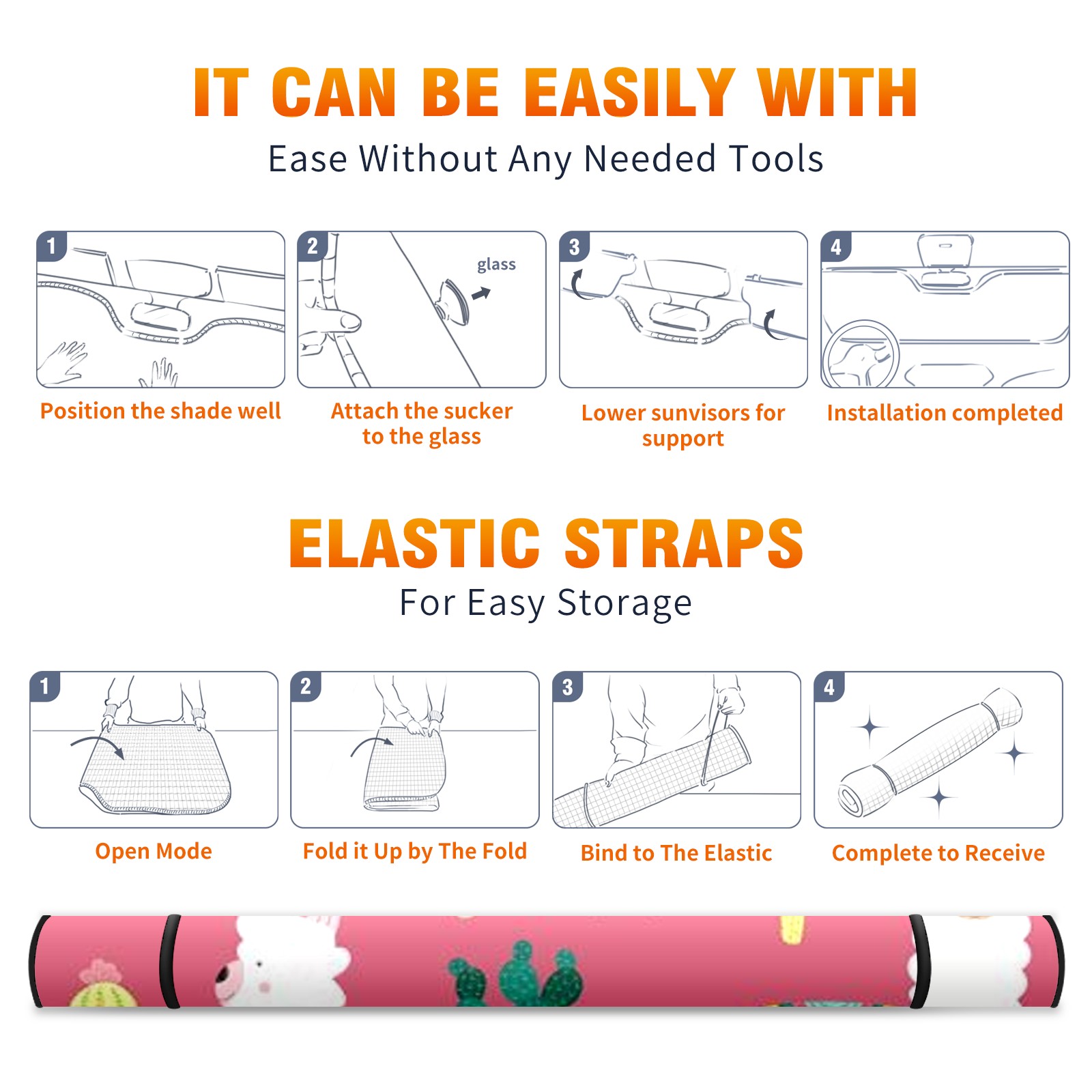 IT CAN BE EASILY WITH
Ease Without Any Needed Tools

1
Position the shade well

2
glass
Attach the sucker to the glass

3
Lower sunvisors for support

4
Installation completed

ELASTIC STRAPS
For Easy Storage

1
Open Mode

2
Fold it Up by The Fold

3
Bind to The Elastic

4
Complete to Receive