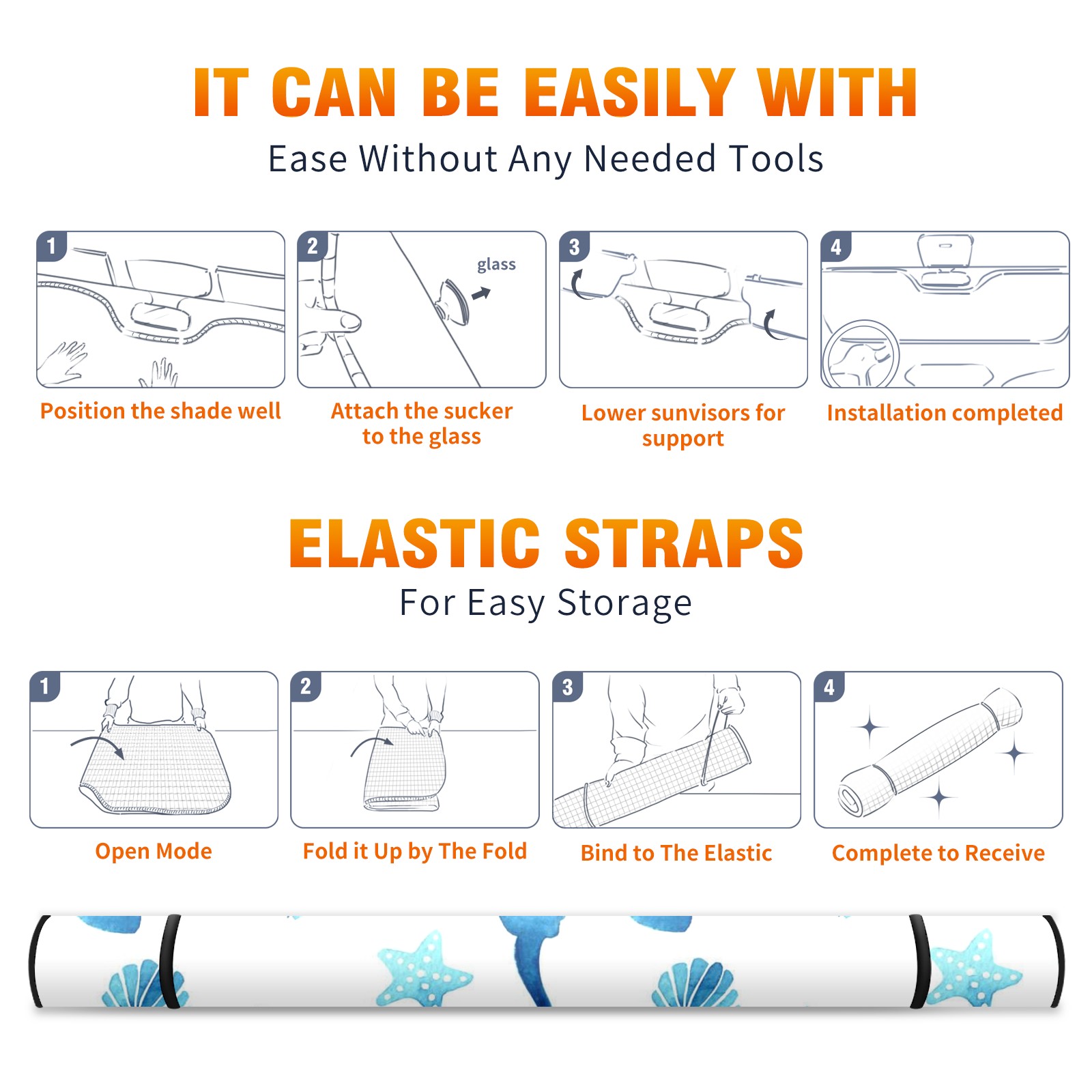 IT CAN BE EASILY WITH

Ease Without Any Needed Tools

1

Position the shade well

2

glass

Attach the sucker to the glass

3

Lower sunvisors for support

4

Installation completed

ELASTIC STRAPS

For Easy Storage

1

Open Mode

2

Fold it Up by The Fold

3

Bind to The Elastic

4

Complete to Receive