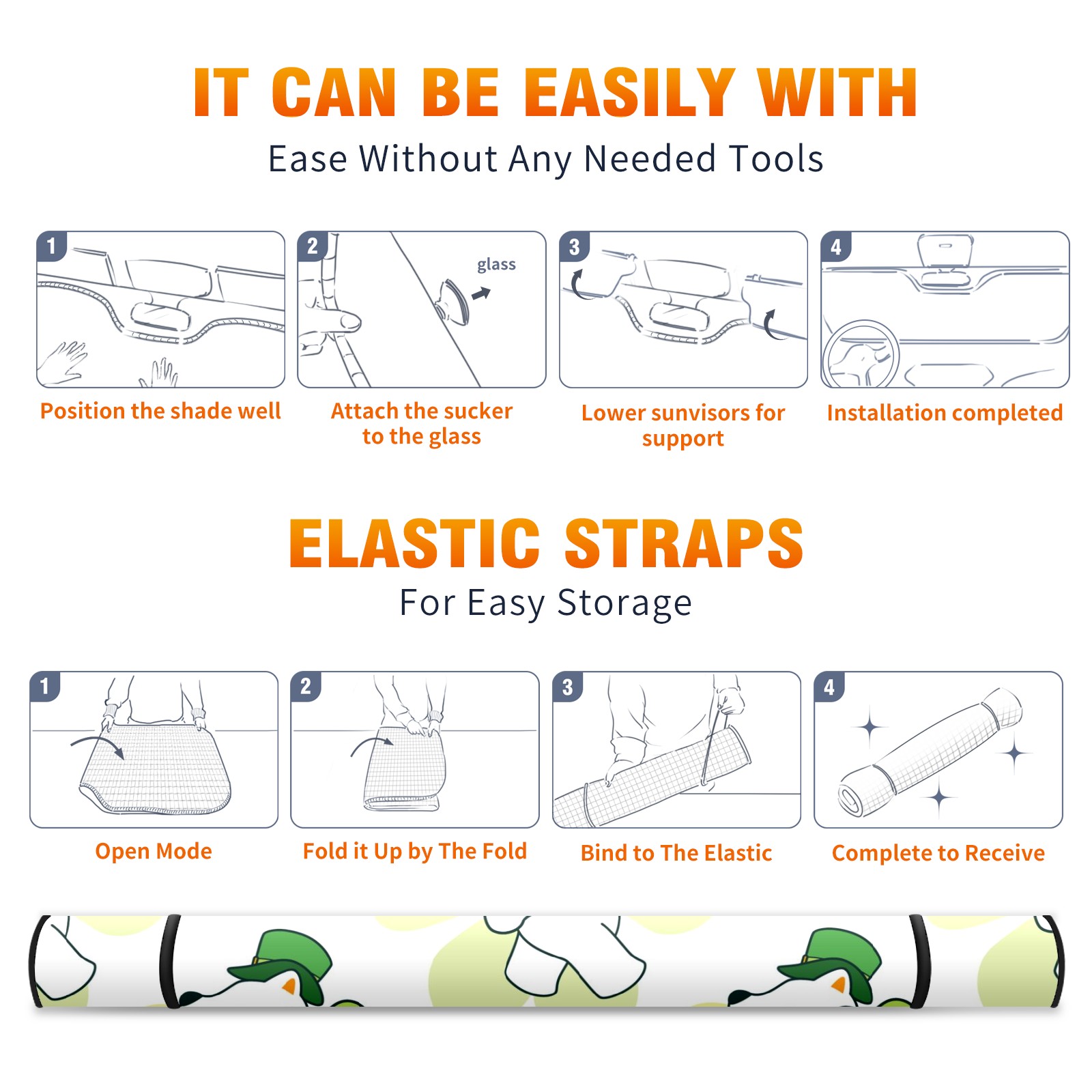 IT CAN BE EASILY WITH
Ease Without Any Needed Tools

1
Position the shade well

2
glass
Attach the sucker to the glass

3
Lower sunvisors for support

4
Installation completed

ELASTIC STRAPS
For Easy Storage

1
Open Mode

2
Fold it Up by The Fold

3
Bind to The Elastic

4
Complete to Receive