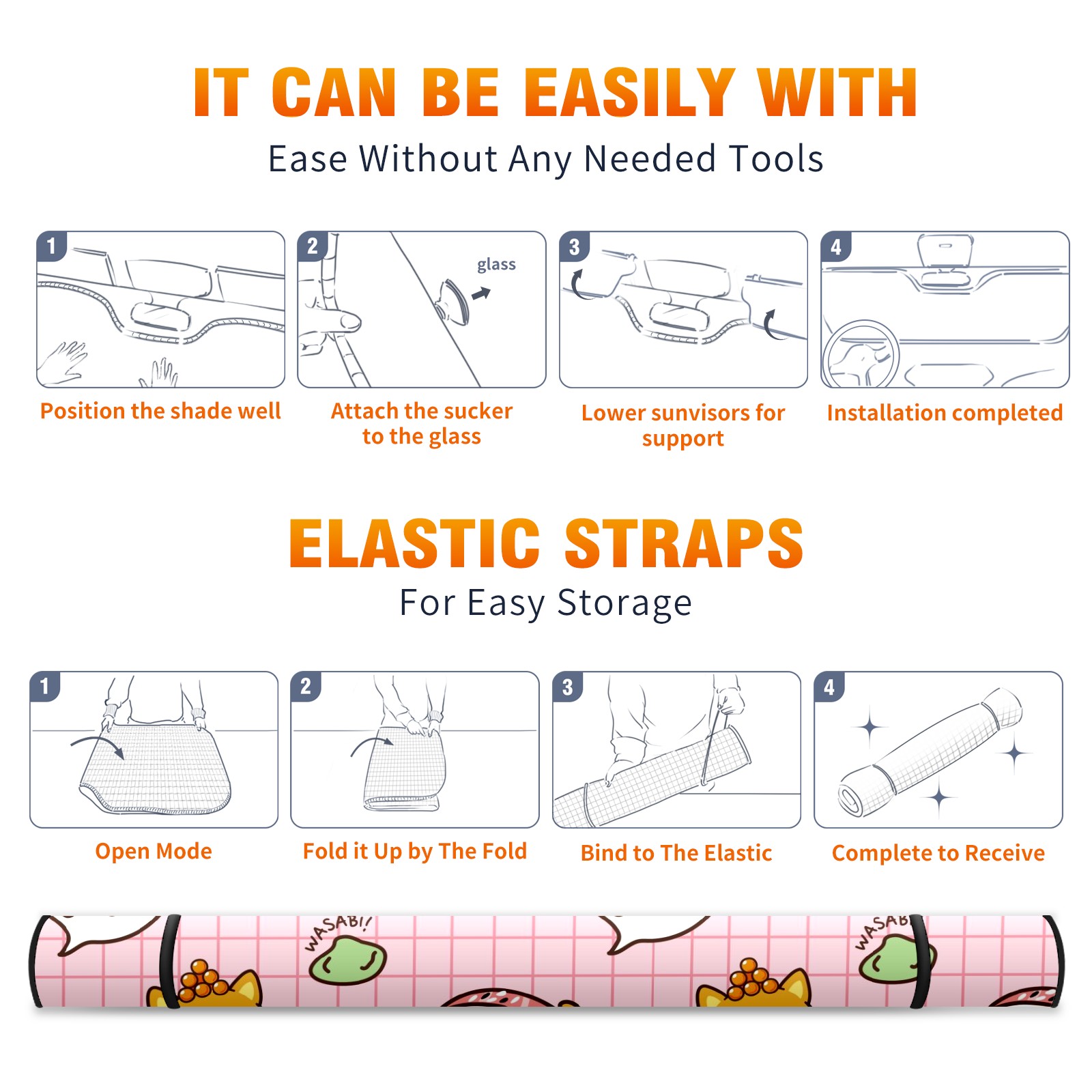 IT CAN BE EASILY WITH

Ease Without Any Needed Tools

1

Position the shade well

2

glass

Attach the sucker to the glass

3

Lower sunvisors for support

4

Installation completed

ELASTIC STRAPS

For Easy Storage

1

Open Mode

2

Fold it Up by The Fold

3

Bind to The Elastic

4

Complete to Receive

WASABI!

WASAB