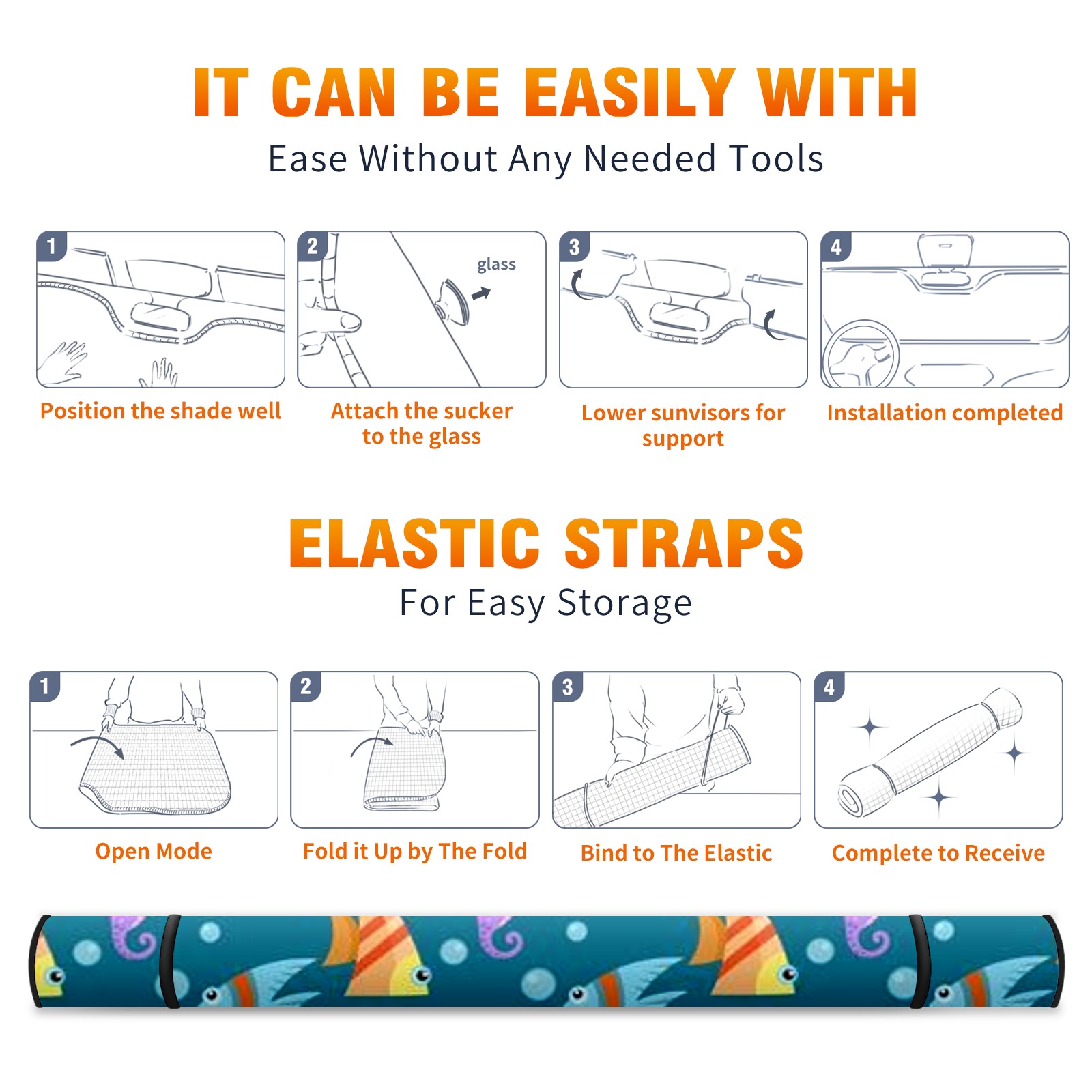 IT CAN BE EASILY WITH

Ease Without Any Needed Tools

1

Position the shade well

2

glass

Attach the sucker to the glass

3

Lower sunvisors for support

4

Installation completed

ELASTIC STRAPS

For Easy Storage

1

Open Mode

2

Fold it Up by The Fold

3

Bind to The Elastic

4

Complete to Receive