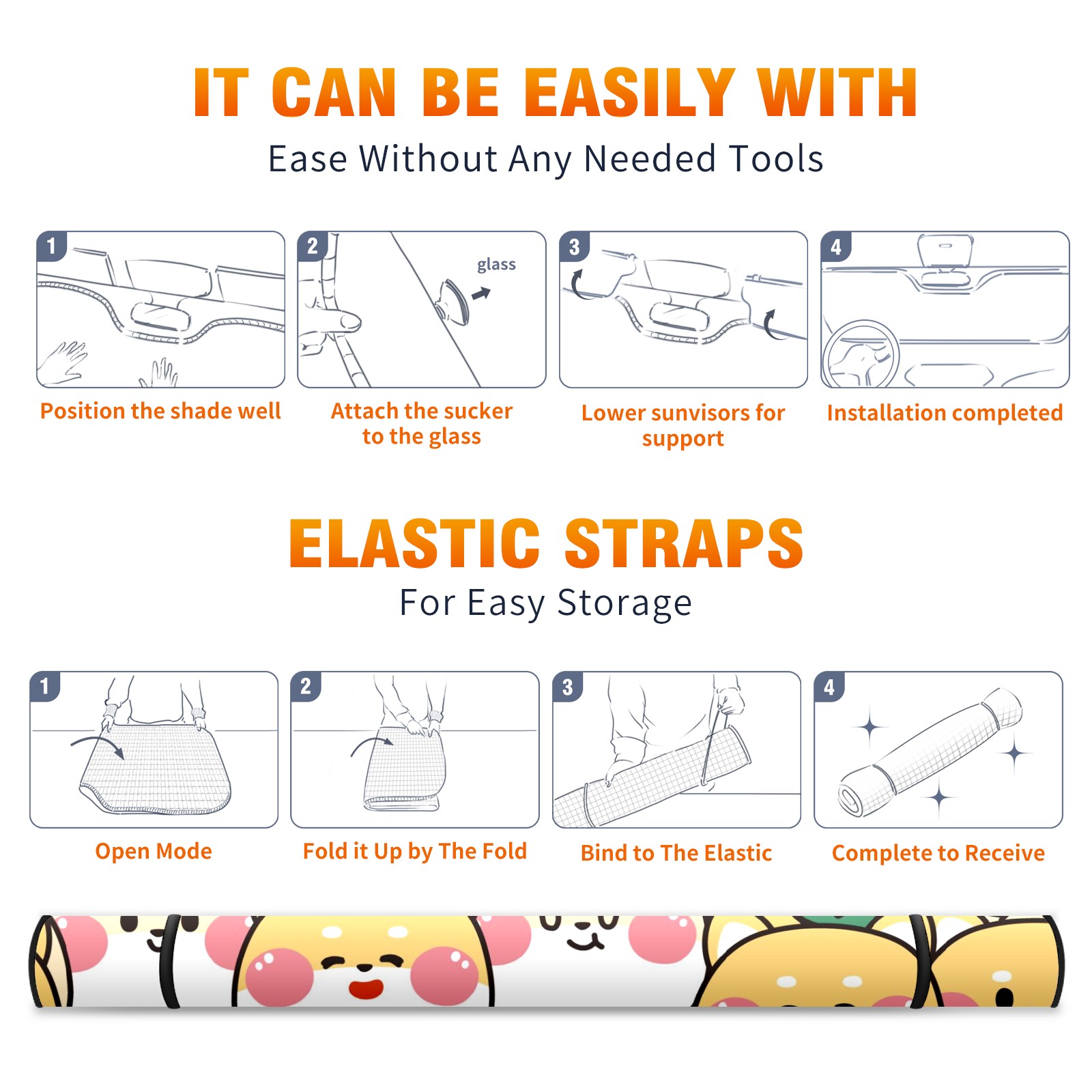 IT CAN BE EASILY WITH
Ease Without Any Needed Tools

1
Position the shade well

2
glass
Attach the sucker to the glass

3
Lower sunvisors for support

4
Installation completed

ELASTIC STRAPS
For Easy Storage

1
Open Mode

2
Fold it Up by The Fold

3
Bind to The Elastic

4
Complete to Receive