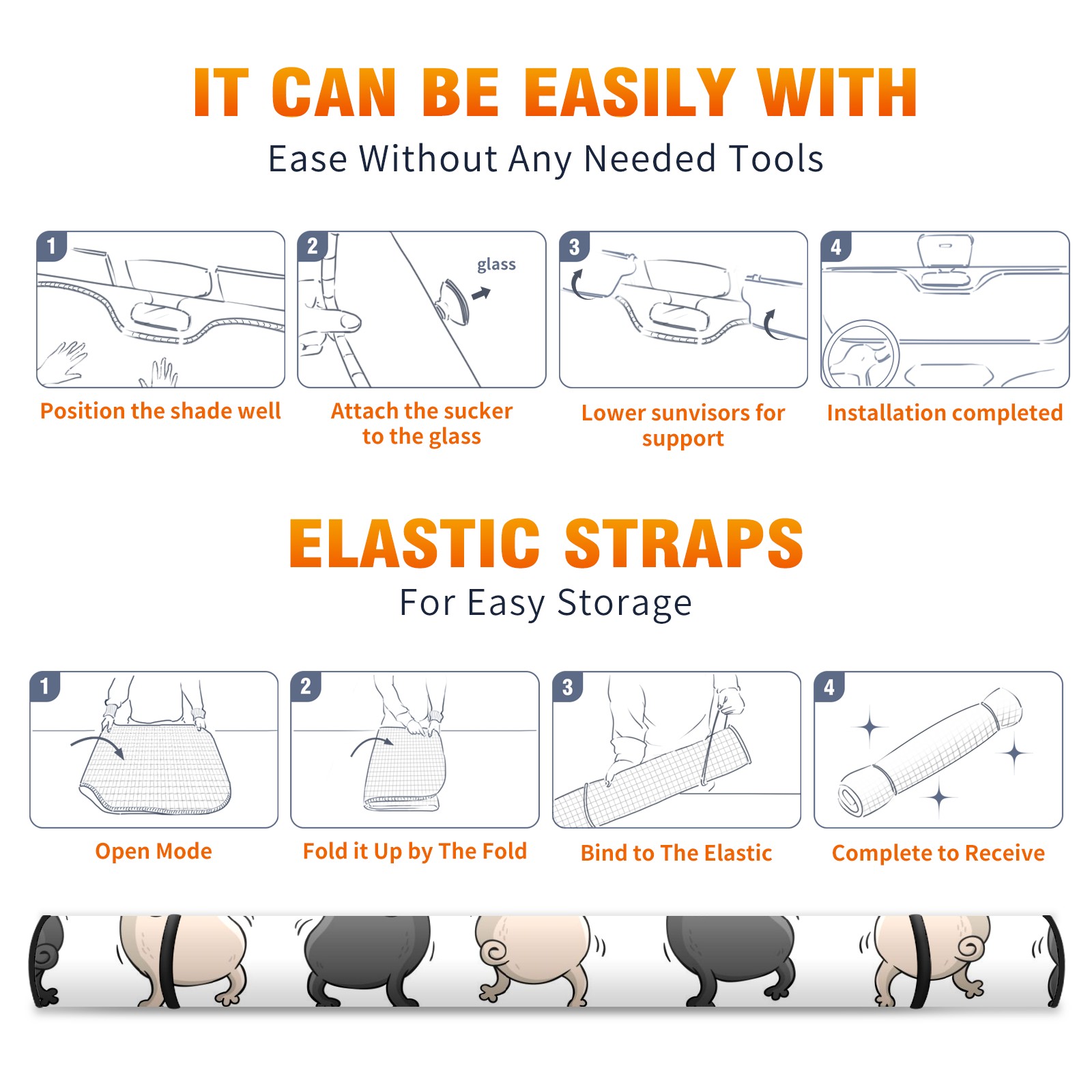 IT CAN BE EASILY WITH

Ease Without Any Needed Tools

1

Position the shade well

2

glass

Attach the sucker to the glass

3

Lower sunvisors for support

4

Installation completed

ELASTIC STRAPS

For Easy Storage

1

Open Mode

2

Fold it Up by The Fold

3

Bind to The Elastic

4

Complete to Receive