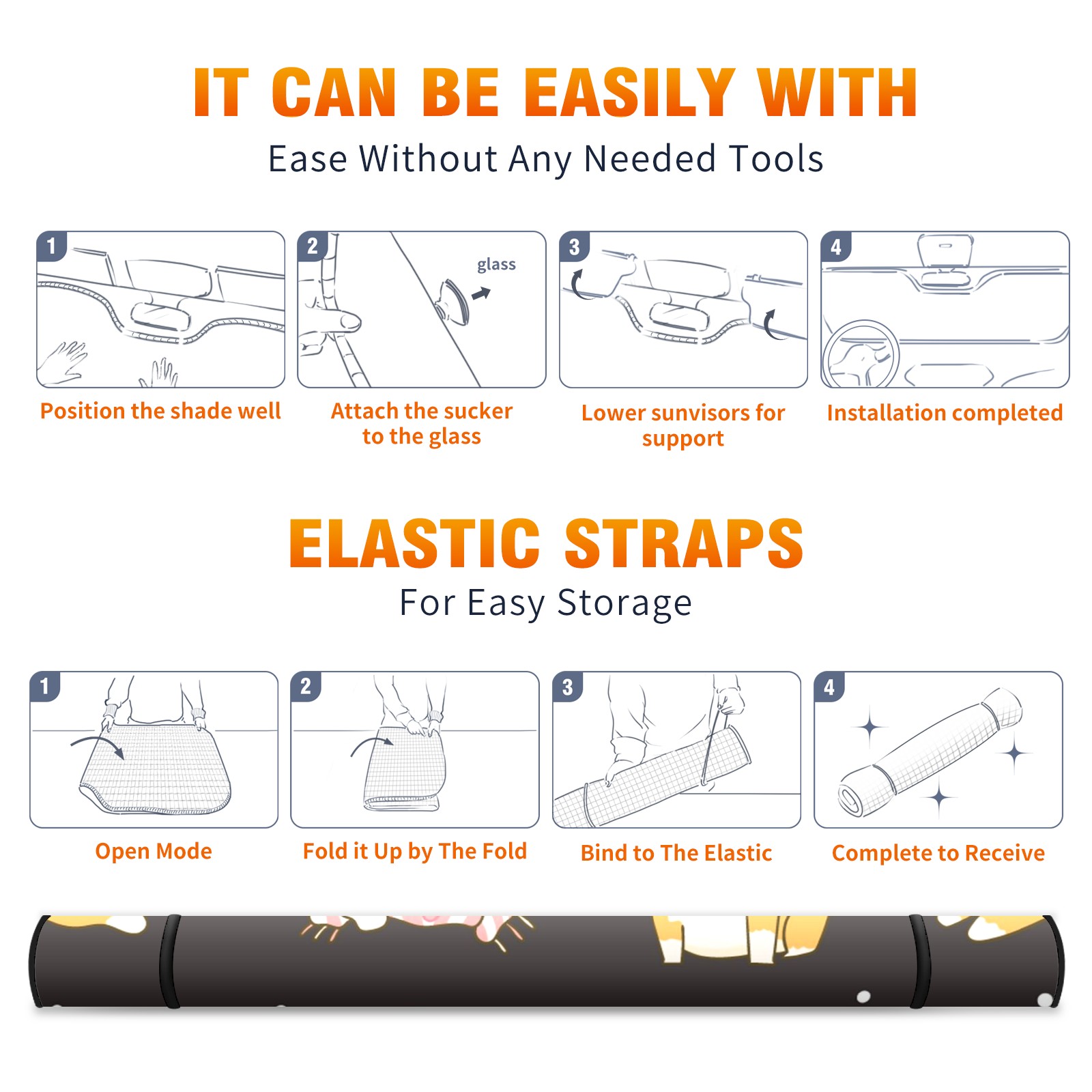 IT CAN BE EASILY WITH

Ease Without Any Needed Tools

1

Position the shade well

2

glass

Attach the sucker to the glass

3

Lower sunvisors for support

4

Installation completed

ELASTIC STRAPS

For Easy Storage

1

Open Mode

2

Fold it Up by The Fold

3

Bind to The Elastic

4

Complete to Receive