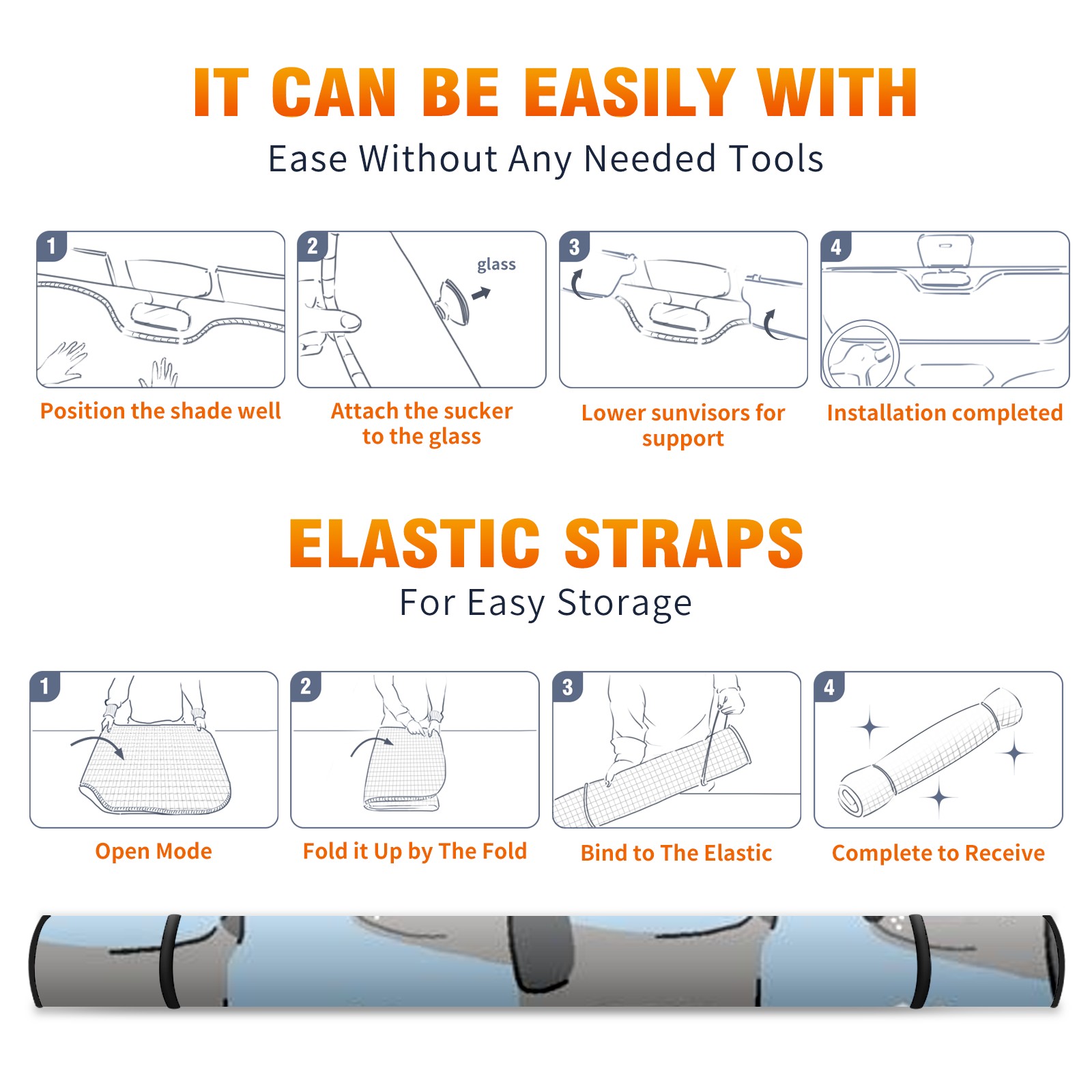 IT CAN BE EASILY WITH

Ease Without Any Needed Tools

1

Position the shade well

2

glass

Attach the sucker to the glass

3

Lower sunvisors for support

4

Installation completed

ELASTIC STRAPS

For Easy Storage

1

Open Mode

2

Fold it Up by The Fold

3

Bind to The Elastic

4

Complete to Receive