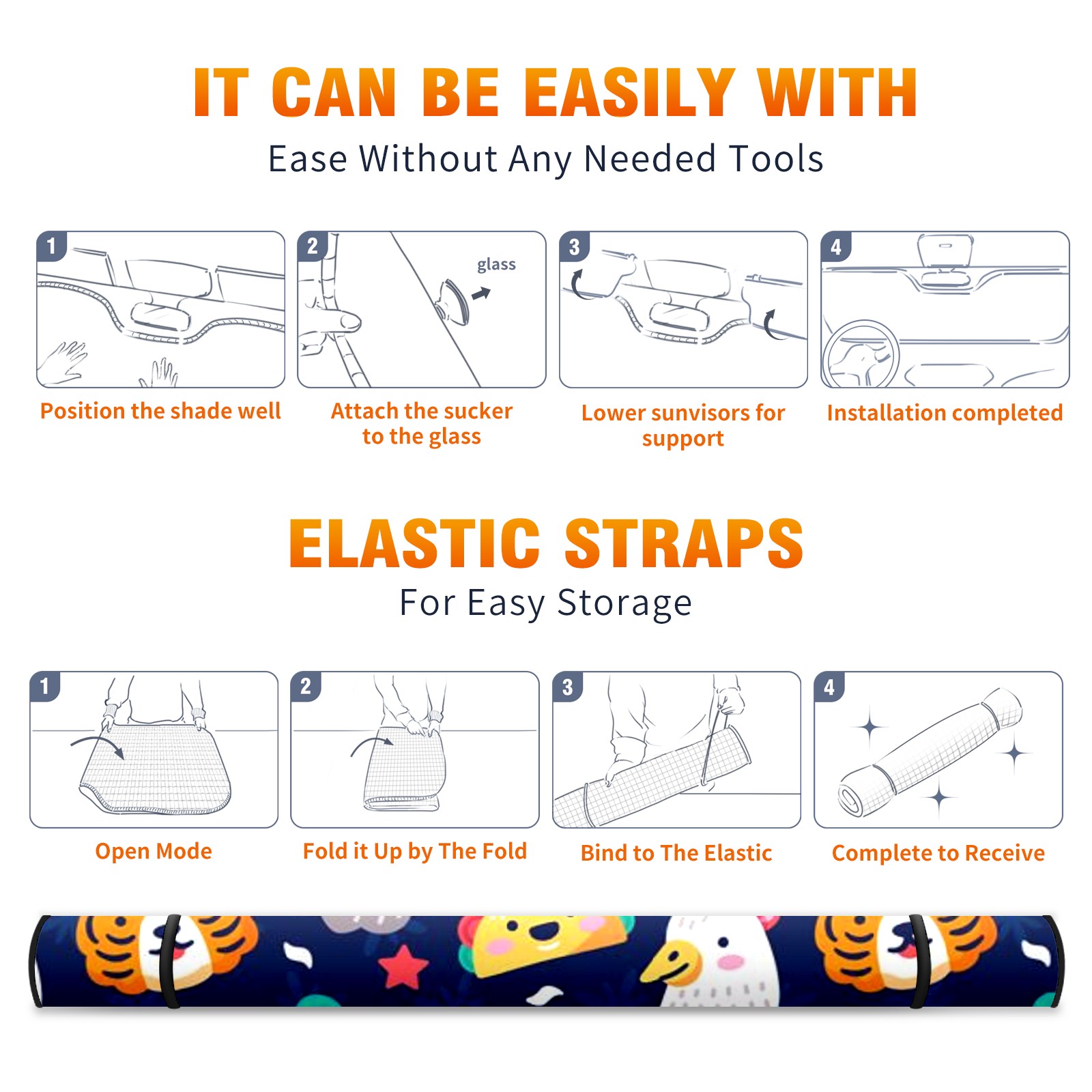 IT CAN BE EASILY WITH

Ease Without Any Needed Tools

1

Position the shade well

2

glass

Attach the sucker to the glass

3

Lower sunvisors for support

4

Installation completed

ELASTIC STRAPS

For Easy Storage

1

Open Mode

2

Fold it Up by The Fold

3

Bind to The Elastic

4

Complete to Receive