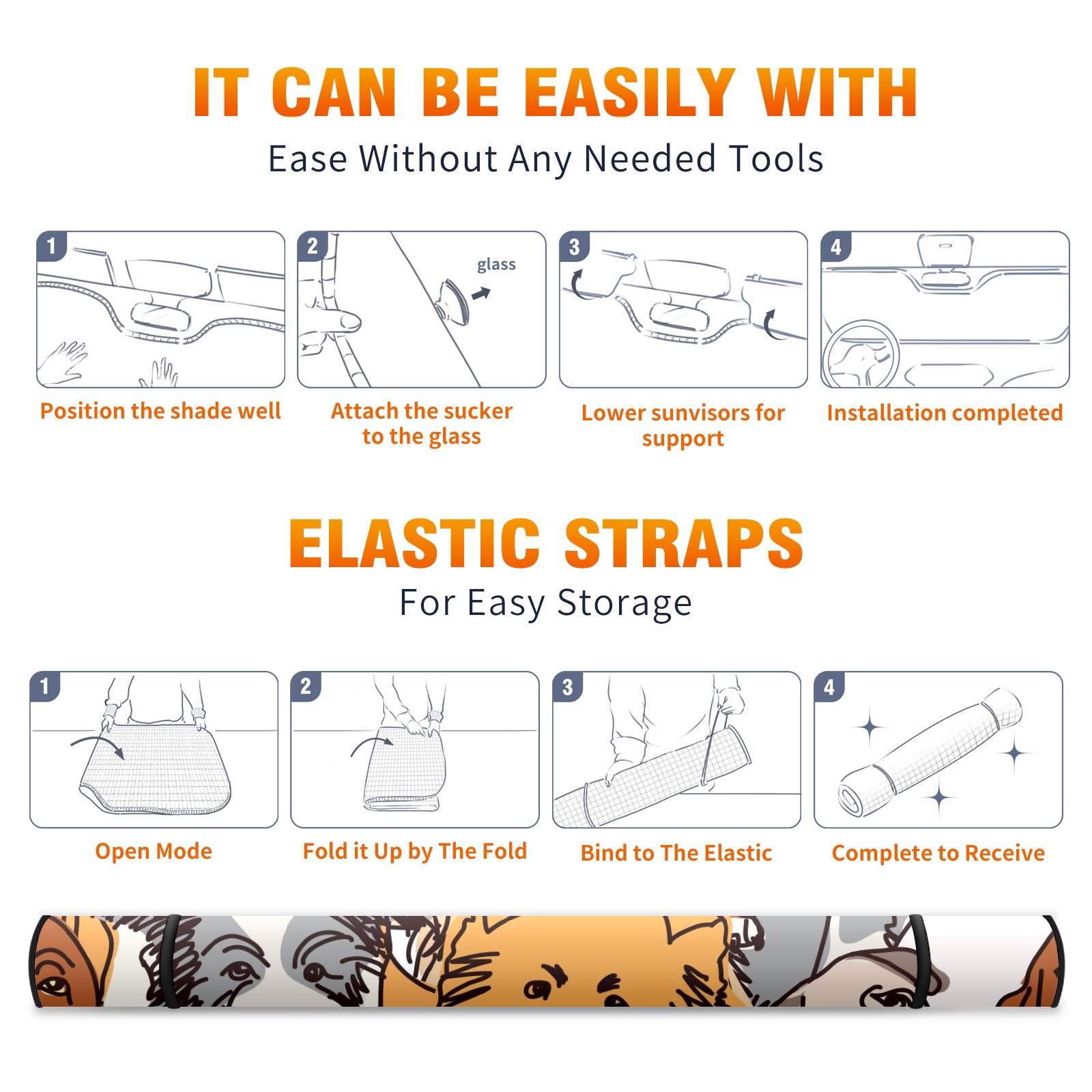 IT CAN BE EASILY WITH
Ease Without Any Needed Tools

1
Position the shade well

2
glass
Attach the sucker to the glass

3
Lower sunvisors for support

4
Installation completed

ELASTIC STRAPS
For Easy Storage

1
Open Mode

2
Fold it Up by The Fold

3
Bind to The Elastic

4
Complete to Receive