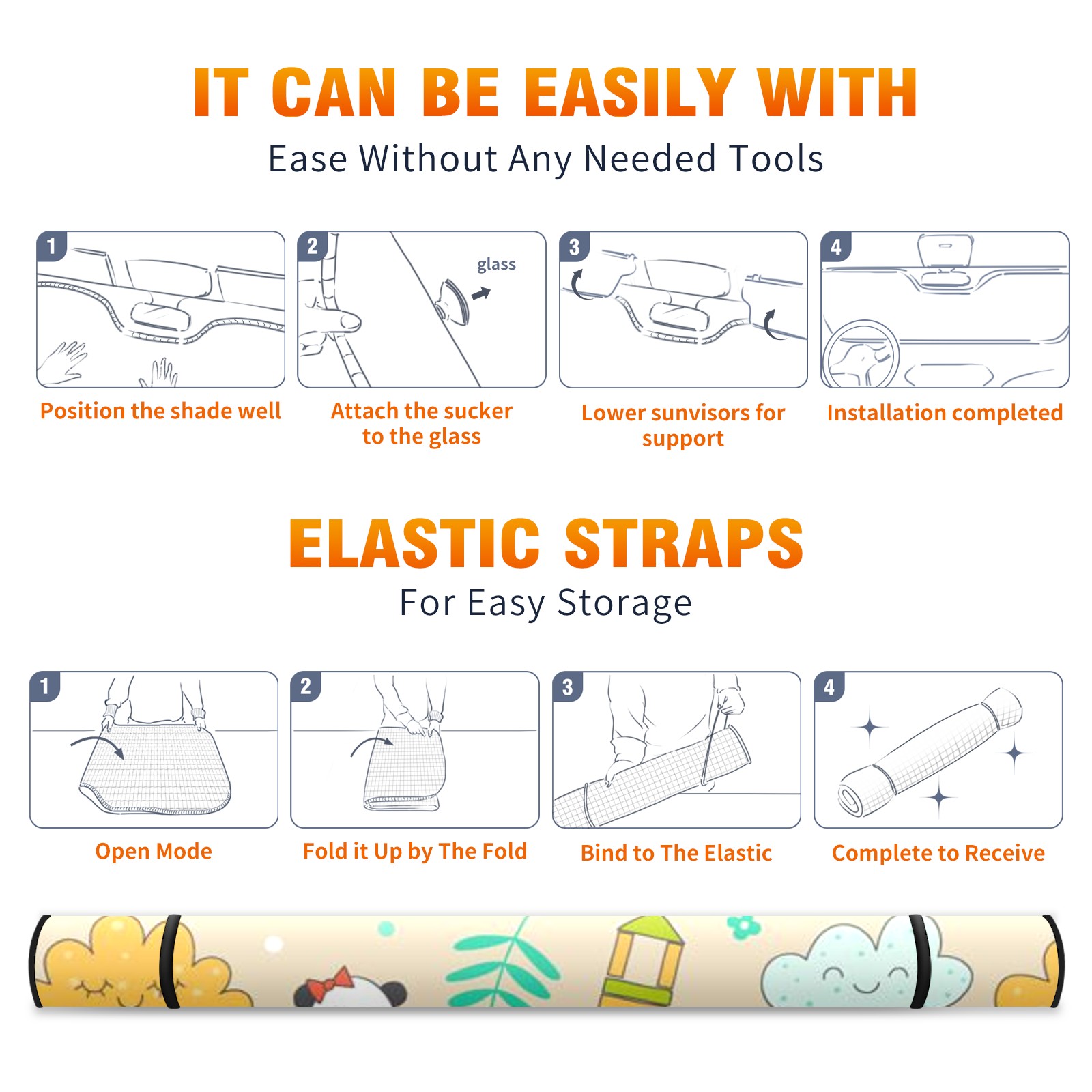 IT CAN BE EASILY WITH

Ease Without Any Needed Tools

1

Position the shade well

2

glass

Attach the sucker to the glass

3

Lower sunvisors for support

4

Installation completed

ELASTIC STRAPS

For Easy Storage

1

Open Mode

2

Fold it Up by The Fold

3

Bind to The Elastic

4

Complete to Receive