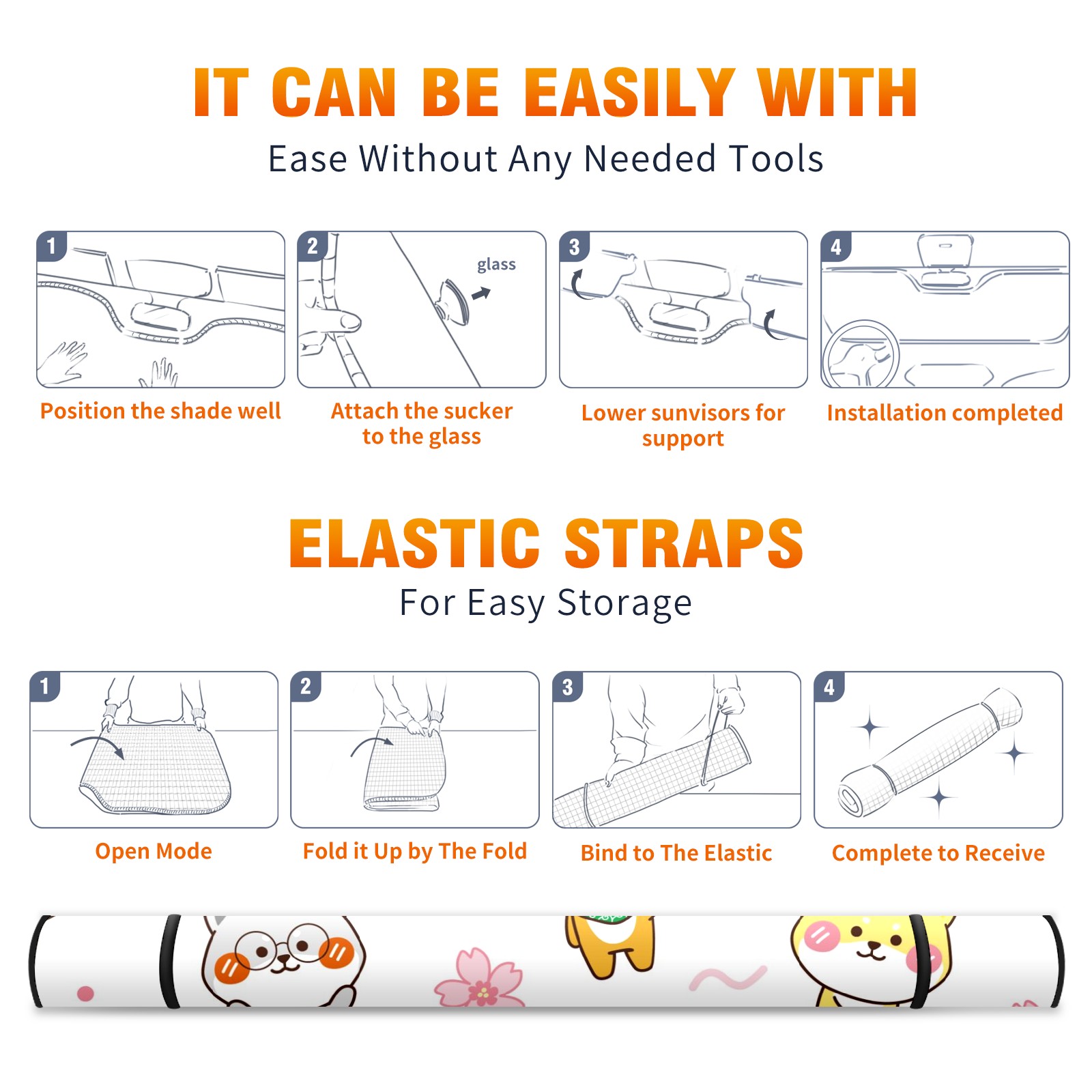 IT CAN BE EASILY WITH
Ease Without Any Needed Tools

1
Position the shade well

2
glass
Attach the sucker to the glass

3
Lower sunvisors for support

4
Installation completed

ELASTIC STRAPS
For Easy Storage

1
Open Mode

2
Fold it Up by The Fold

3
Bind to The Elastic

4
Complete to Receive