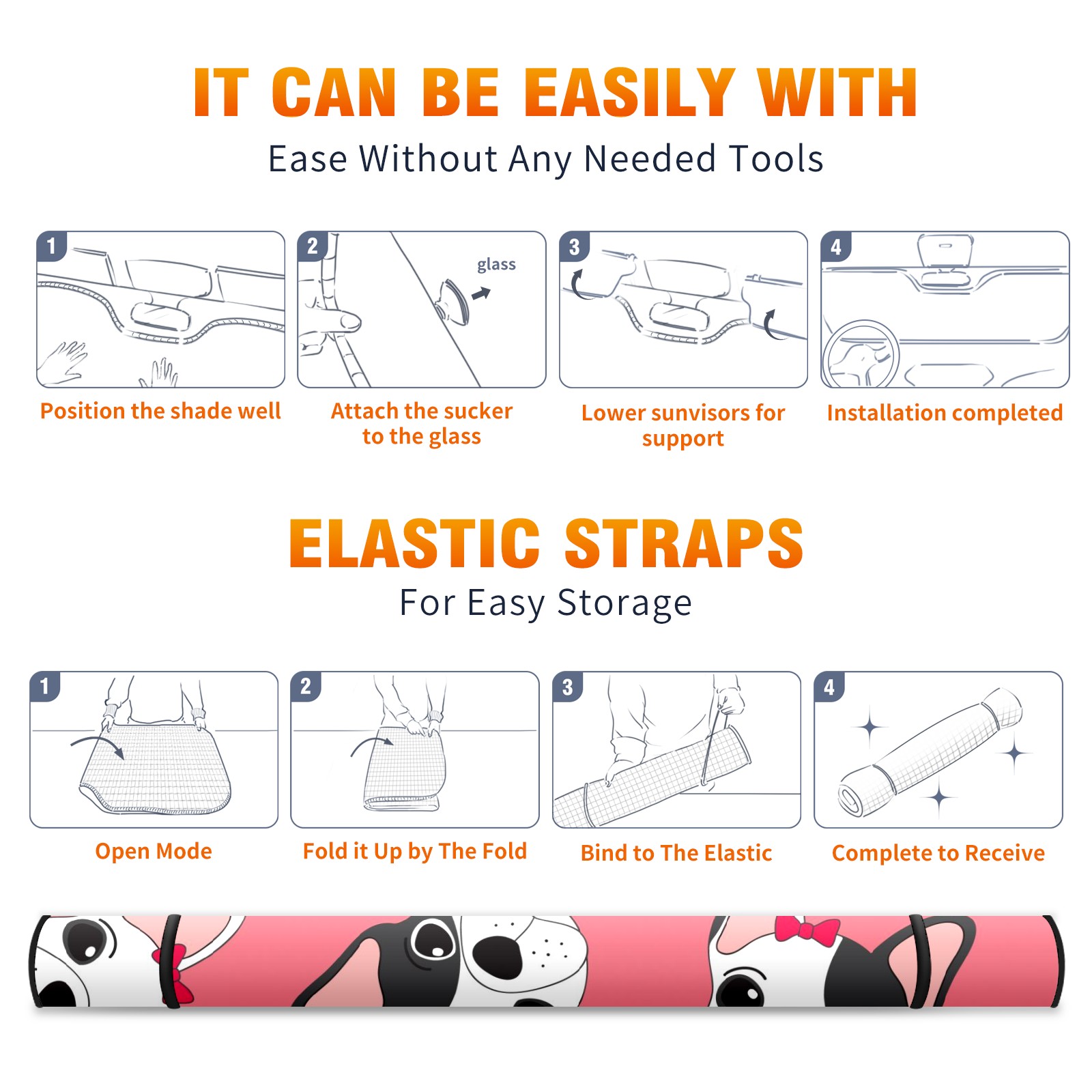 IT CAN BE EASILY WITH

Ease Without Any Needed Tools

1

Position the shade well

2

glass

Attach the sucker to the glass

3

Lower sunvisors for support

4

Installation completed

ELASTIC STRAPS

For Easy Storage

1

Open Mode

2

Fold it Up by The Fold

3

Bind to The Elastic

4

Complete to Receive