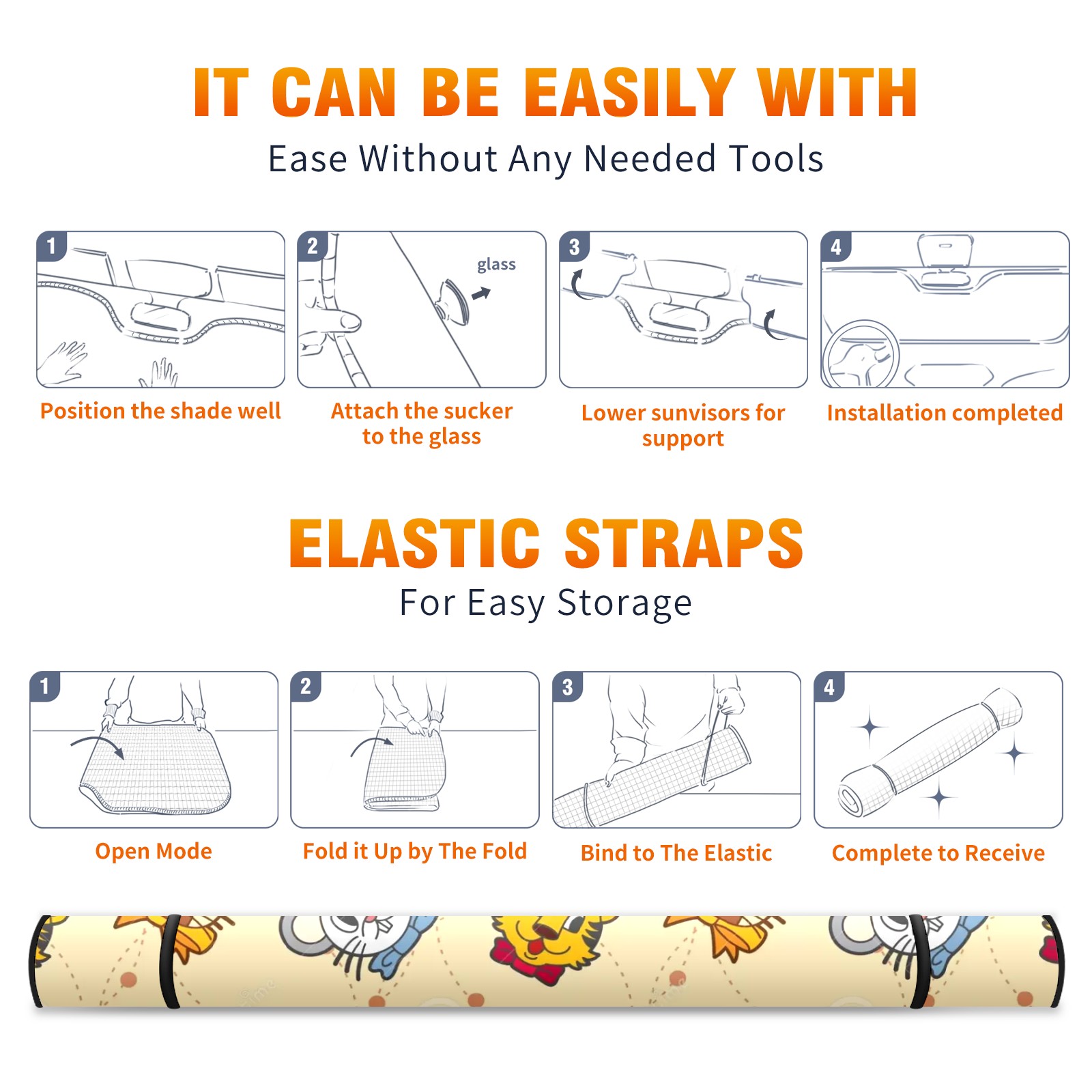 IT CAN BE EASILY WITH

Ease Without Any Needed Tools

1

Position the shade well

2

glass

Attach the sucker to the glass

3

Lower sunvisors for support

4

Installation completed

ELASTIC STRAPS

For Easy Storage

1

Open Mode

2

Fold it Up by The Fold

3

Bind to The Elastic

4

Complete to Receive