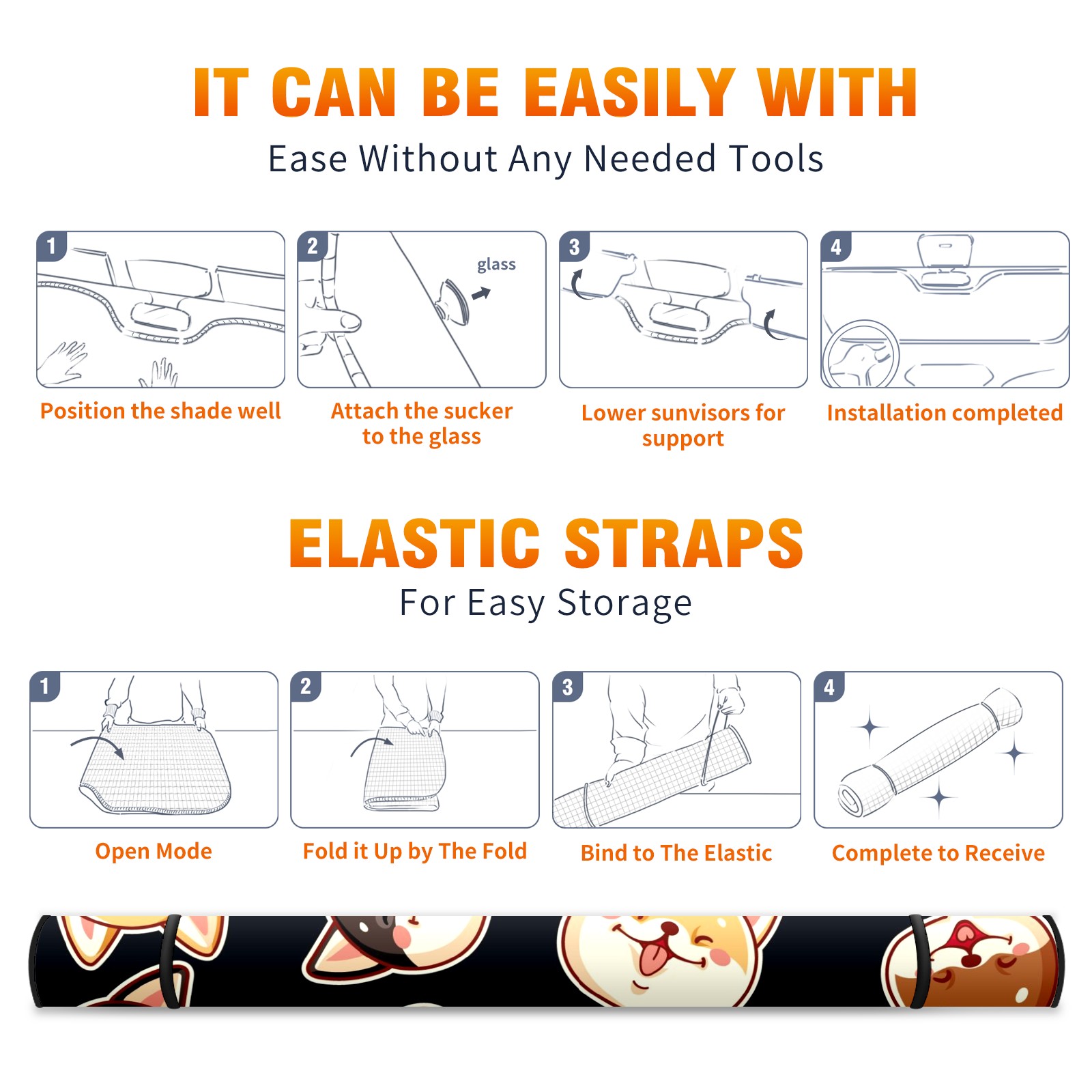 IT CAN BE EASILY WITH
Ease Without Any Needed Tools

1
Position the shade well

2
glass
Attach the sucker to the glass

3
Lower sunvisors for support

4
Installation completed

ELASTIC STRAPS
For Easy Storage

1
Open Mode

2
Fold it Up by The Fold

3
Bind to The Elastic

4
Complete to Receive