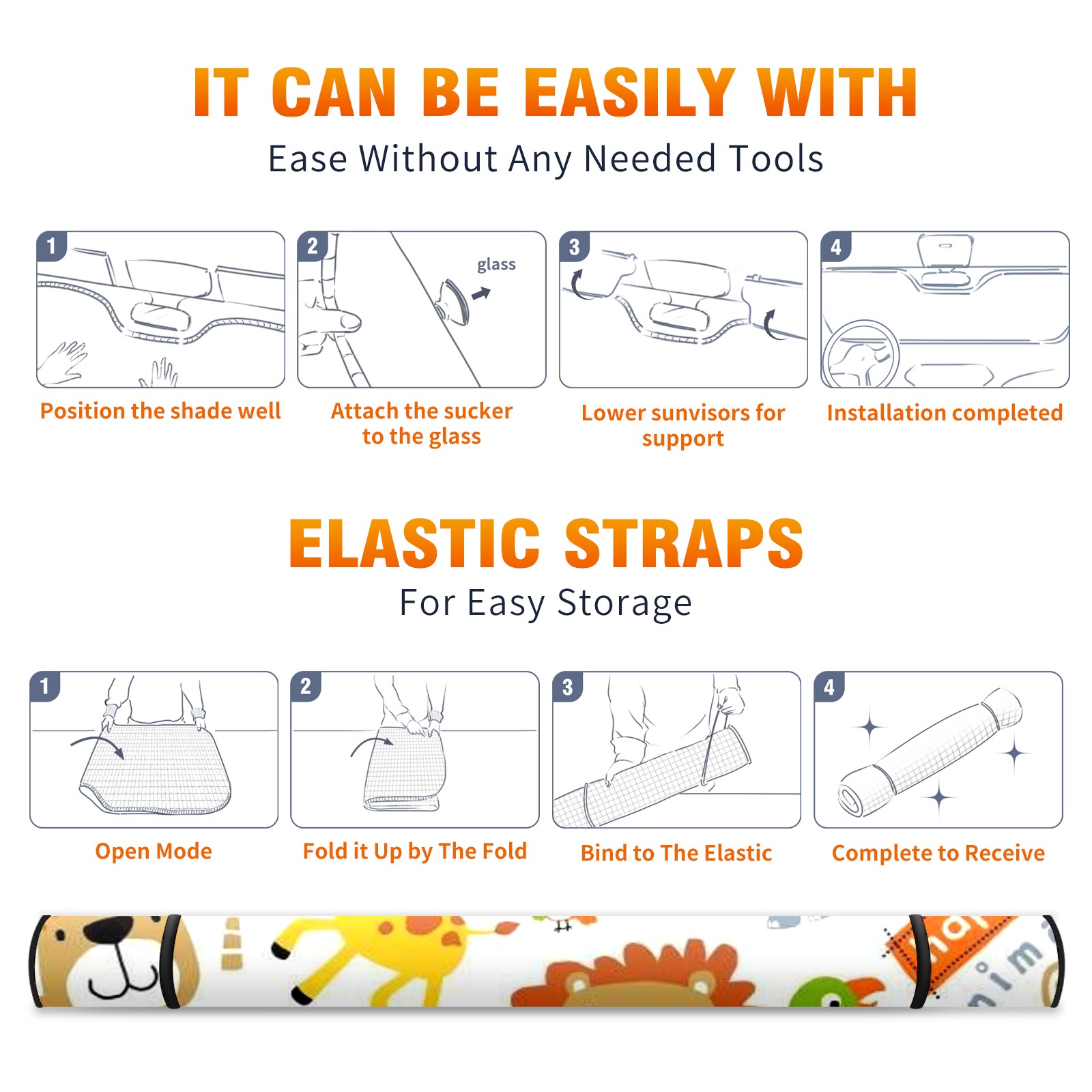 IT CAN BE EASILY WITH
Ease Without Any Needed Tools

1

Position the shade well

2
glass

Attach the sucker to the glass

3

Lower sunvisors for support

4

Installation completed

ELASTIC STRAPS
For Easy Storage

1

Open Mode

2

Fold it Up by The Fold

3

Bind to The Elastic

4

Complete to Receive