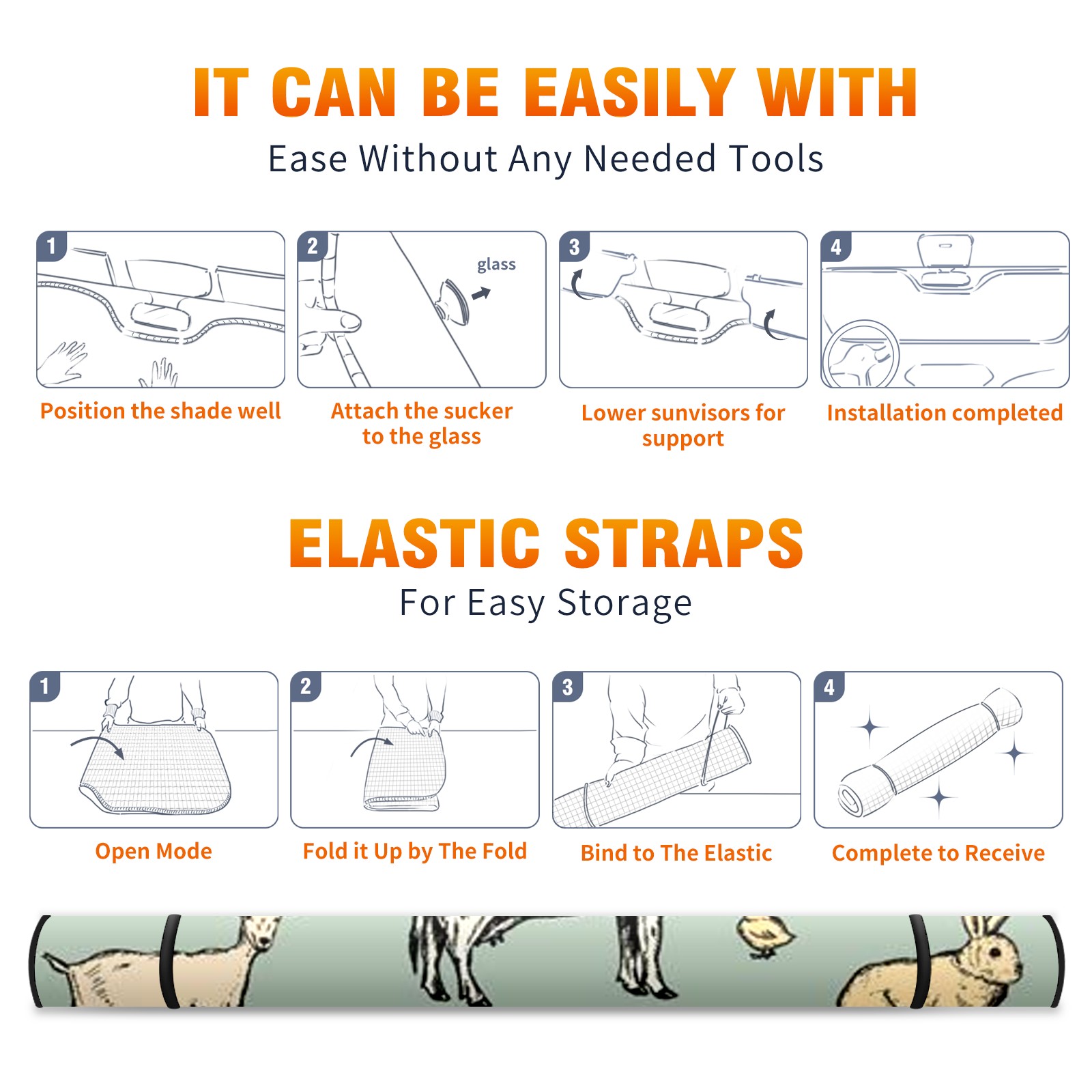 IT CAN BE EASILY WITH
Ease Without Any Needed Tools

1
Position the shade well

2
glass
Attach the sucker to the glass

3
Lower sunvisors for support

4
Installation completed

ELASTIC STRAPS
For Easy Storage

1
Open Mode

2
Fold it Up by The Fold

3
Bind to The Elastic

4
Complete to Receive