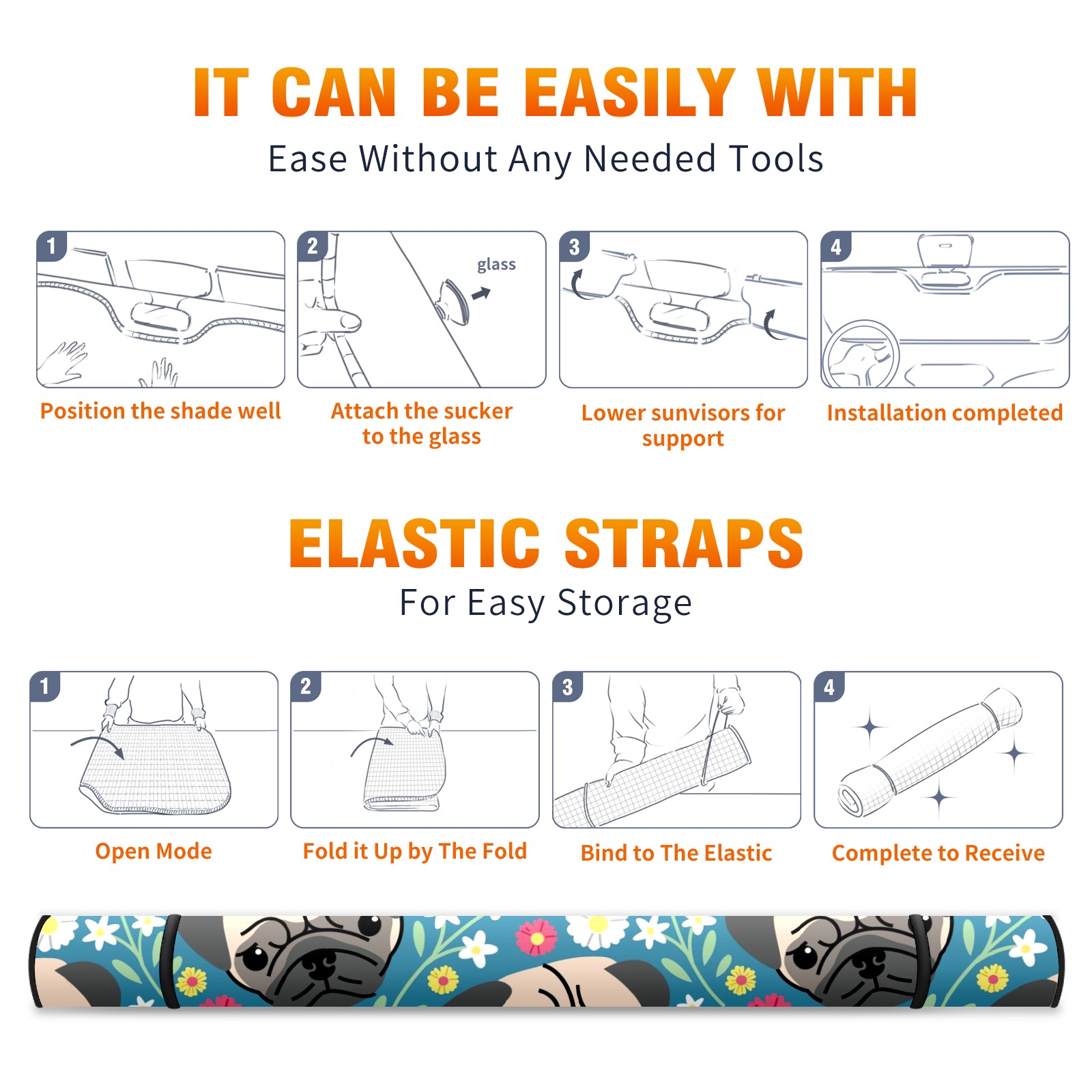 IT CAN BE EASILY WITH
Ease Without Any Needed Tools

1
Position the shade well

2
glass
Attach the sucker to the glass

3
Lower sunvisors for support

4
Installation completed

ELASTIC STRAPS
For Easy Storage

1
Open Mode

2
Fold it Up by The Fold

3
Bind to The Elastic

4
Complete to Receive