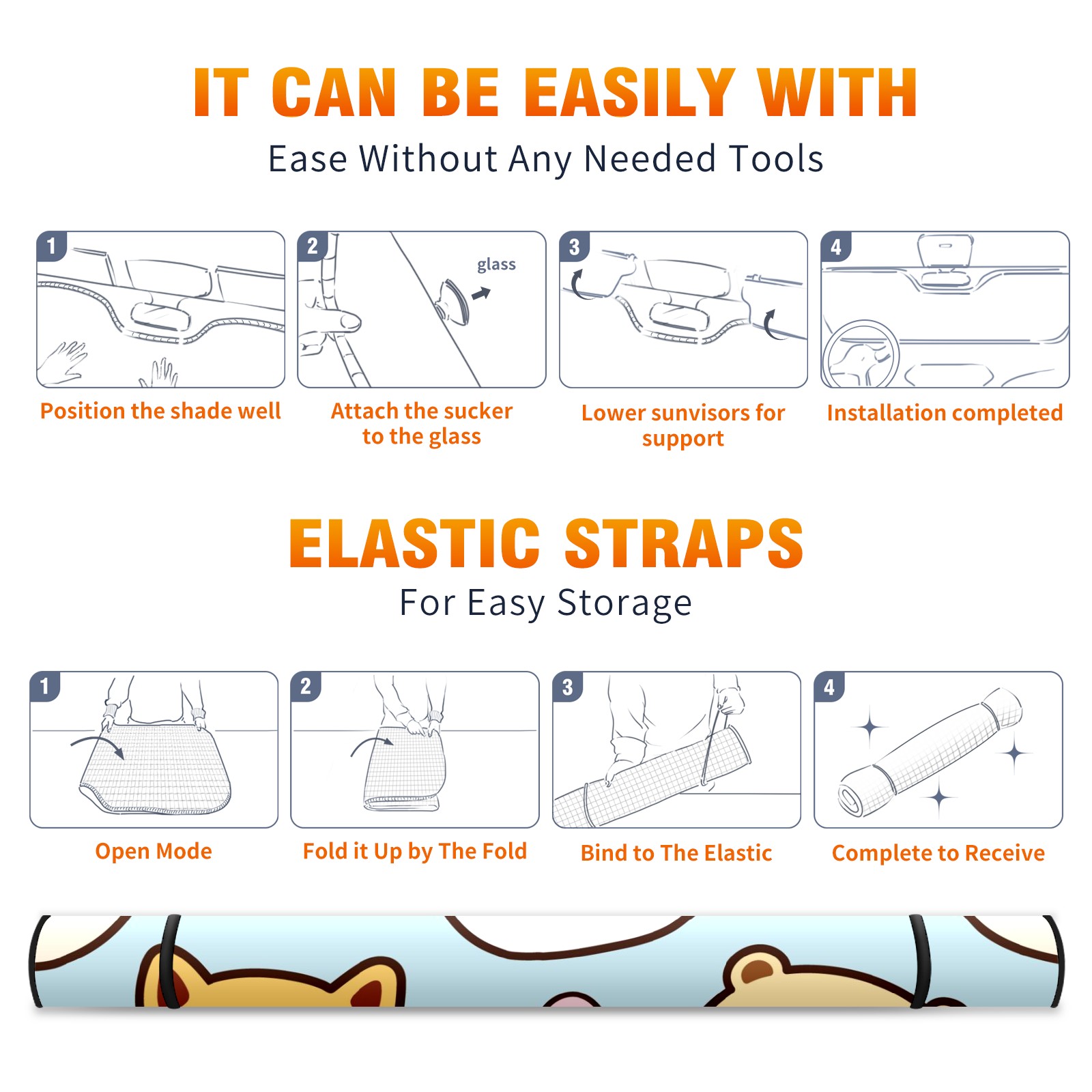 IT CAN BE EASILY WITH
Ease Without Any Needed Tools

1
Position the shade well

2
glass
Attach the sucker to the glass

3
Lower sunvisors for support

4
Installation completed

ELASTIC STRAPS
For Easy Storage

1
Open Mode

2
Fold it Up by The Fold

3
Bind to The Elastic

4
Complete to Receive