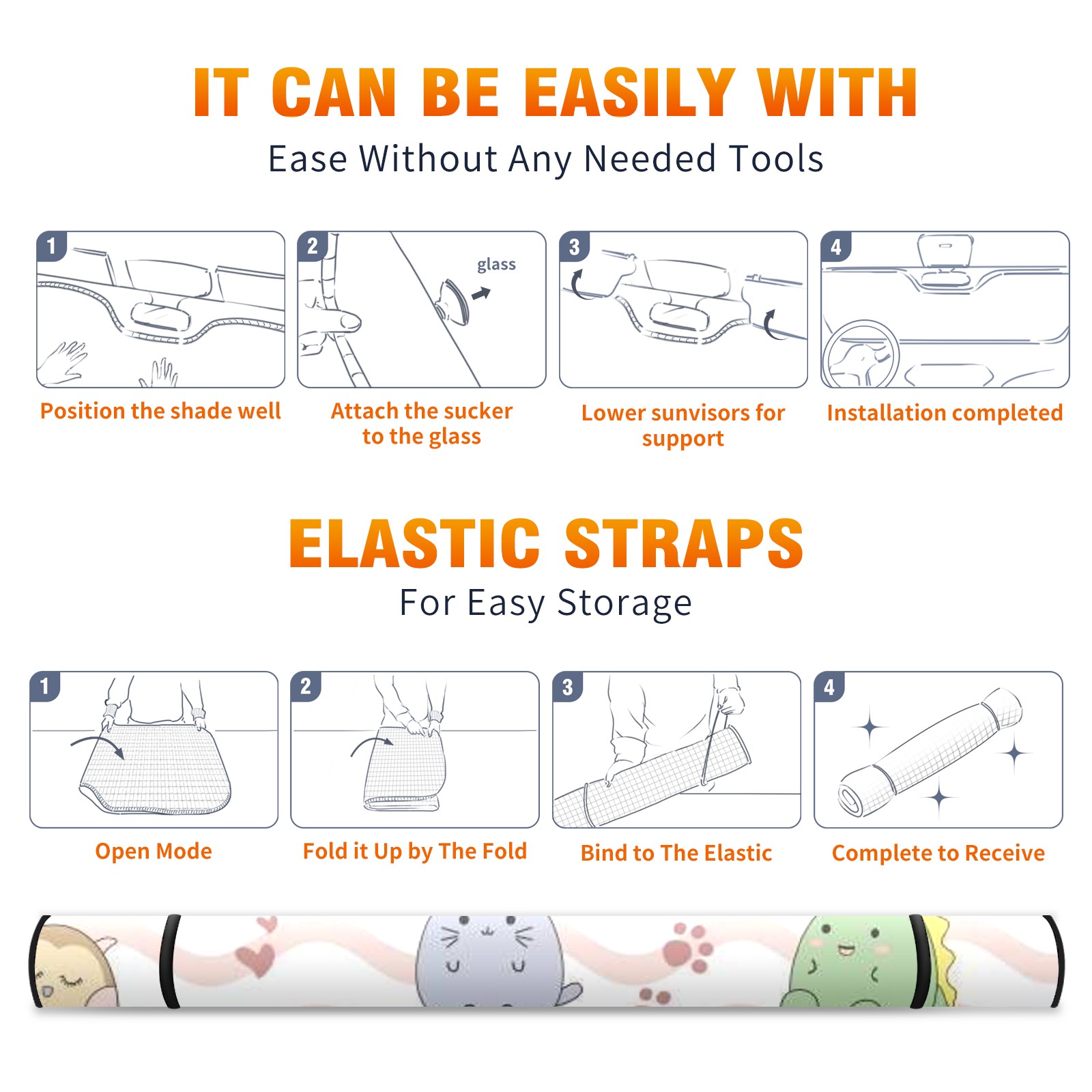 IT CAN BE EASILY WITH

Ease Without Any Needed Tools

1

Position the shade well

2

glass

Attach the sucker to the glass

3

Lower sunvisors for support

4

Installation completed

ELASTIC STRAPS

For Easy Storage

1

Open Mode

2

Fold it Up by The Fold

3

Bind to The Elastic

4

Complete to Receive