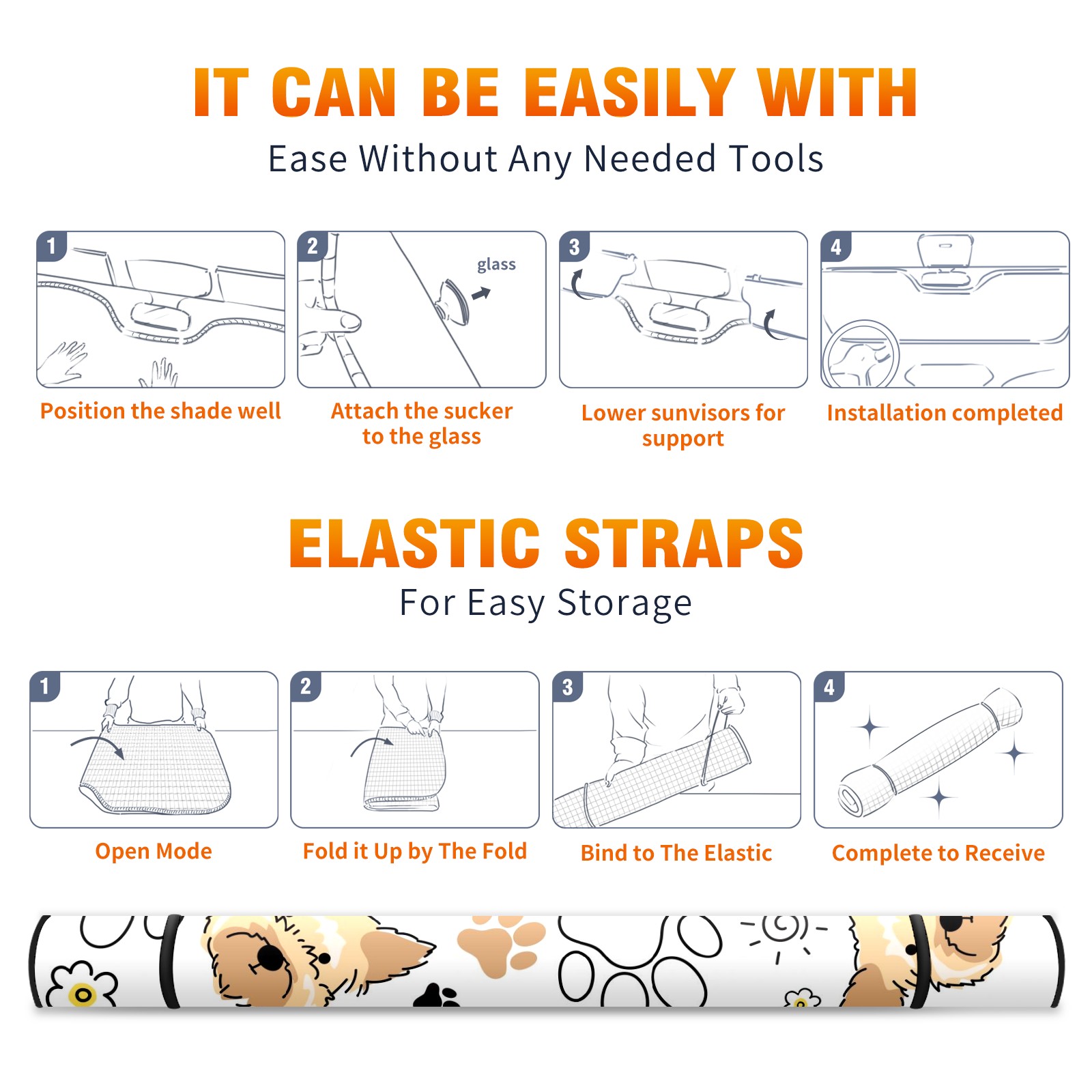 IT CAN BE EASILY WITH
Ease Without Any Needed Tools

1
Position the shade well

2
glass
Attach the sucker to the glass

3
Lower sunvisors for support

4
Installation completed

ELASTIC STRAPS
For Easy Storage

1
Open Mode

2
Fold it Up by The Fold

3
Bind to The Elastic

4
Complete to Receive