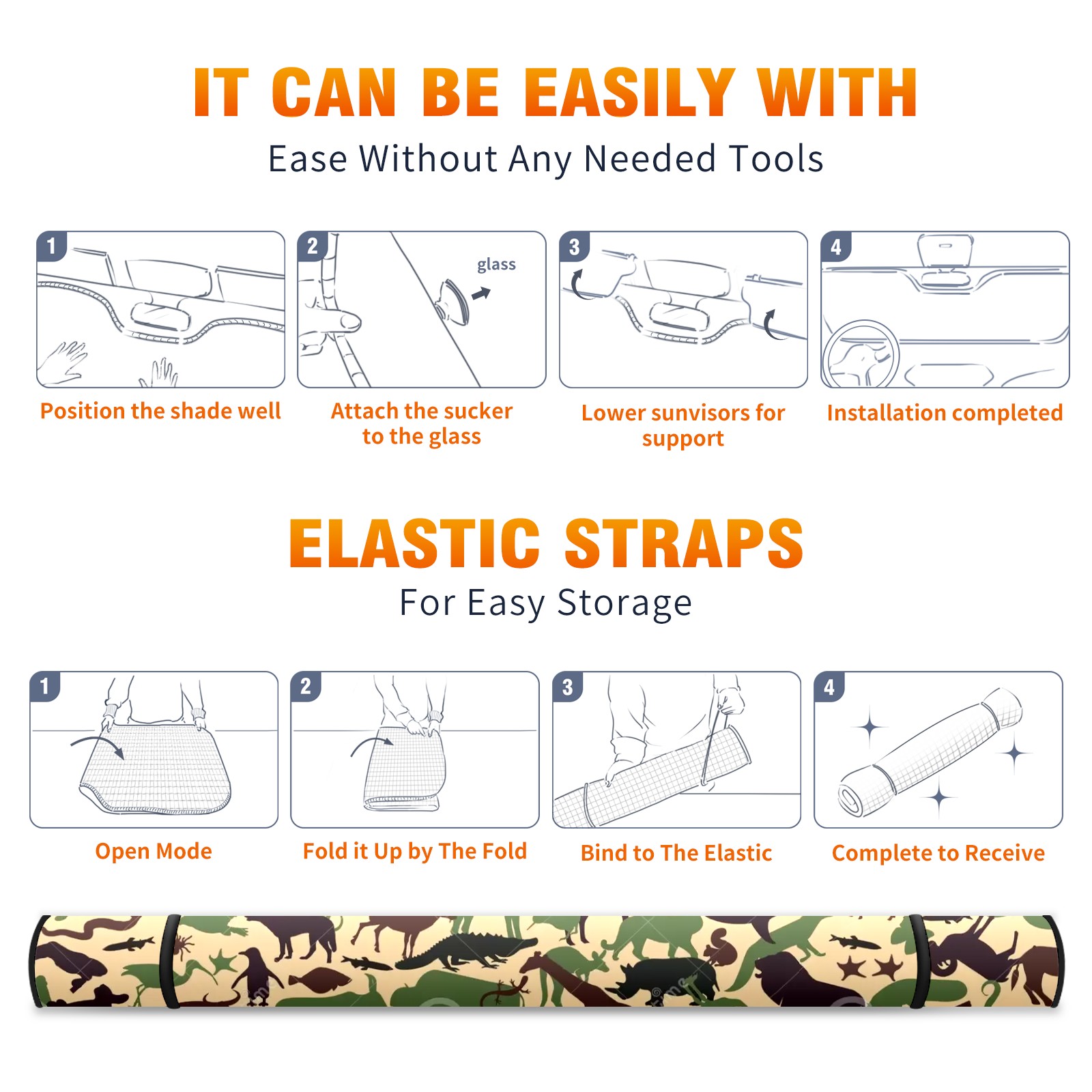 IT CAN BE EASILY WITH
Ease Without Any Needed Tools

1
Position the shade well

2
glass
Attach the sucker to the glass

3
Lower sunvisors for support

4
Installation completed

ELASTIC STRAPS
For Easy Storage

1
Open Mode

2
Fold it Up by The Fold

3
Bind to The Elastic

4
Complete to Receive