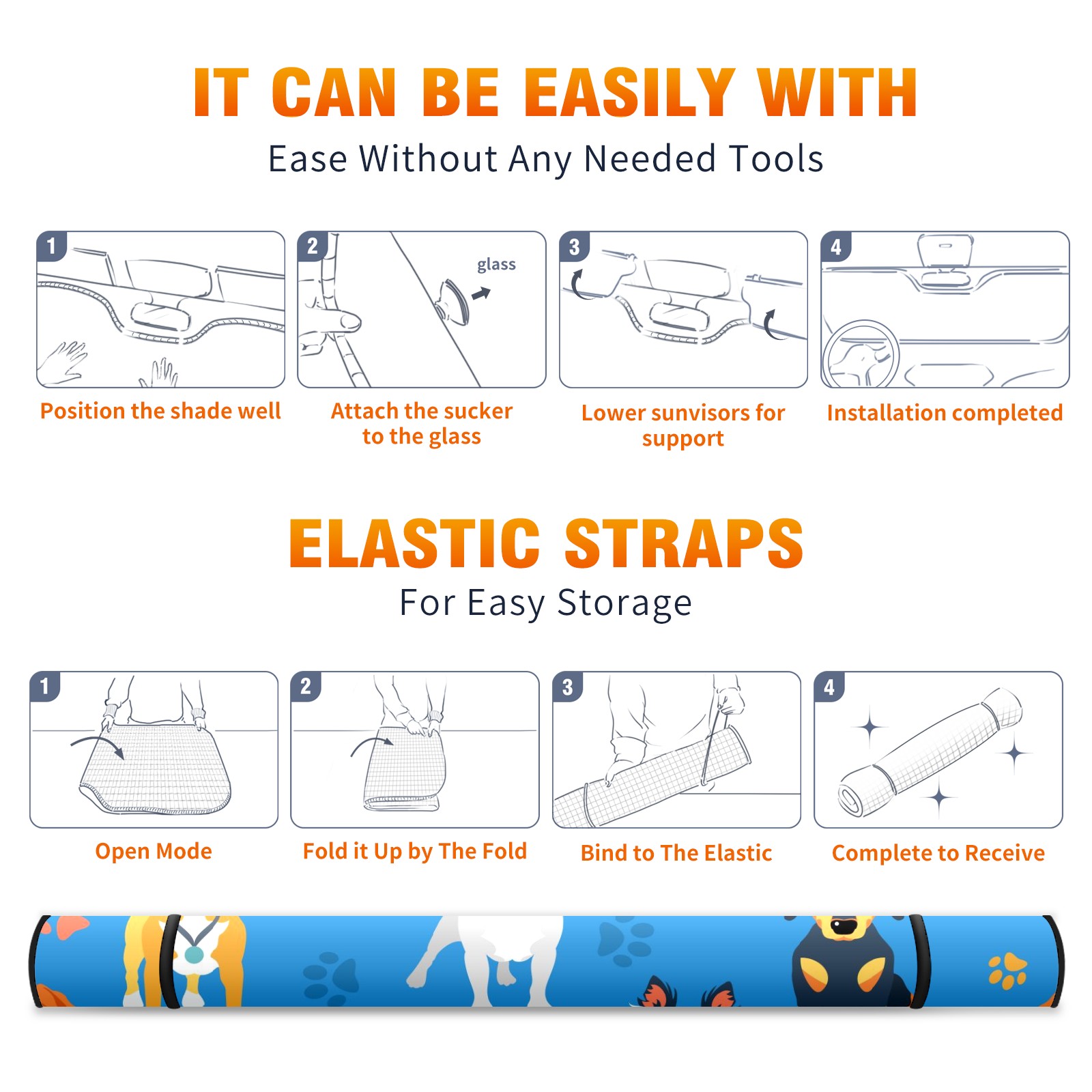 IT CAN BE EASILY WITH
Ease Without Any Needed Tools

1
Position the shade well

2
glass
Attach the sucker to the glass

3
Lower sunvisors for support

4
Installation completed

ELASTIC STRAPS
For Easy Storage

1
Open Mode

2
Fold it Up by The Fold

3
Bind to The Elastic

4
Complete to Receive