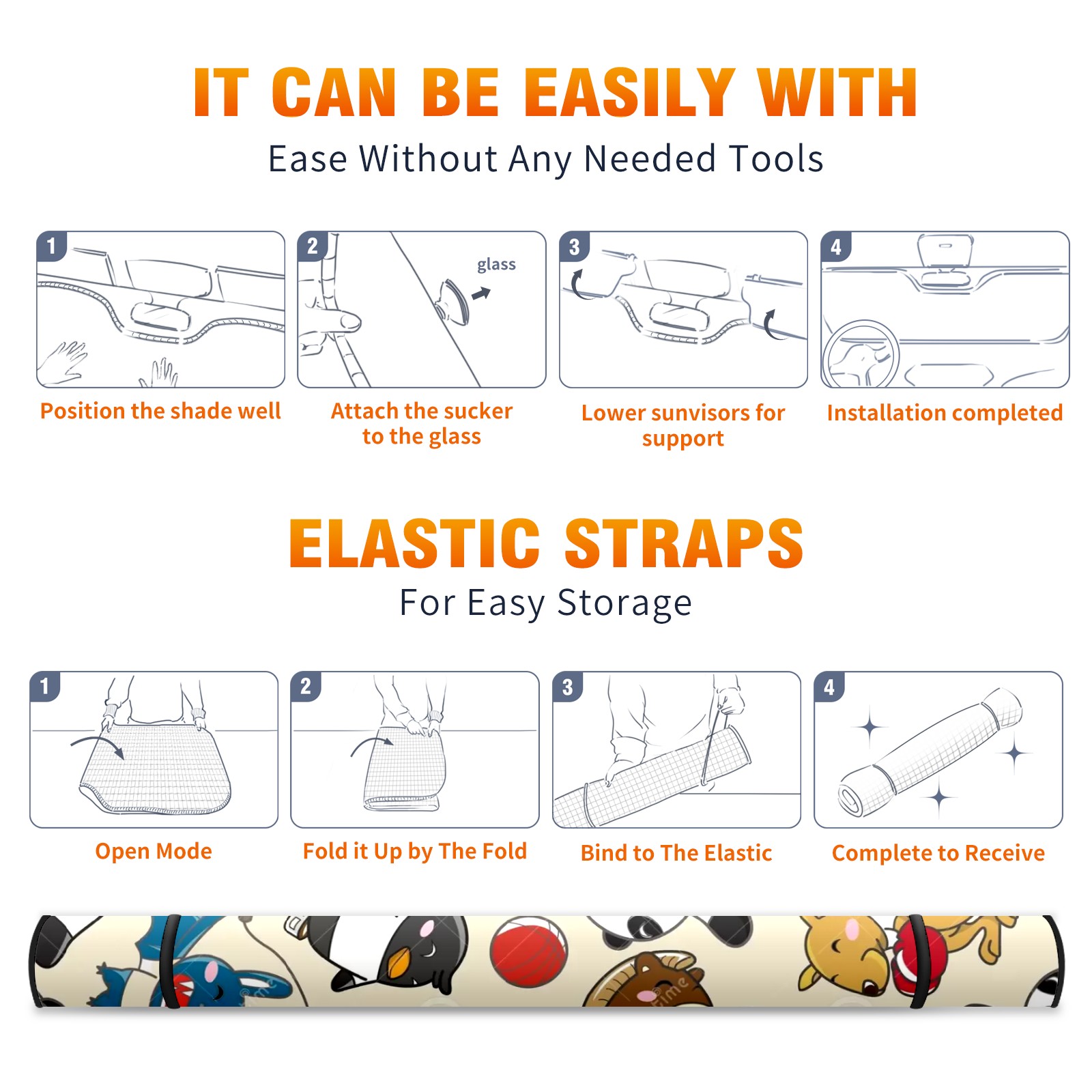 IT CAN BE EASILY WITH

Ease Without Any Needed Tools

1

Position the shade well

2

glass

Attach the sucker to the glass

3

Lower sunvisors for support

4

Installation completed

ELASTIC STRAPS

For Easy Storage

1

Open Mode

2

Fold it Up by The Fold

3

Bind to The Elastic

4

Complete to Receive